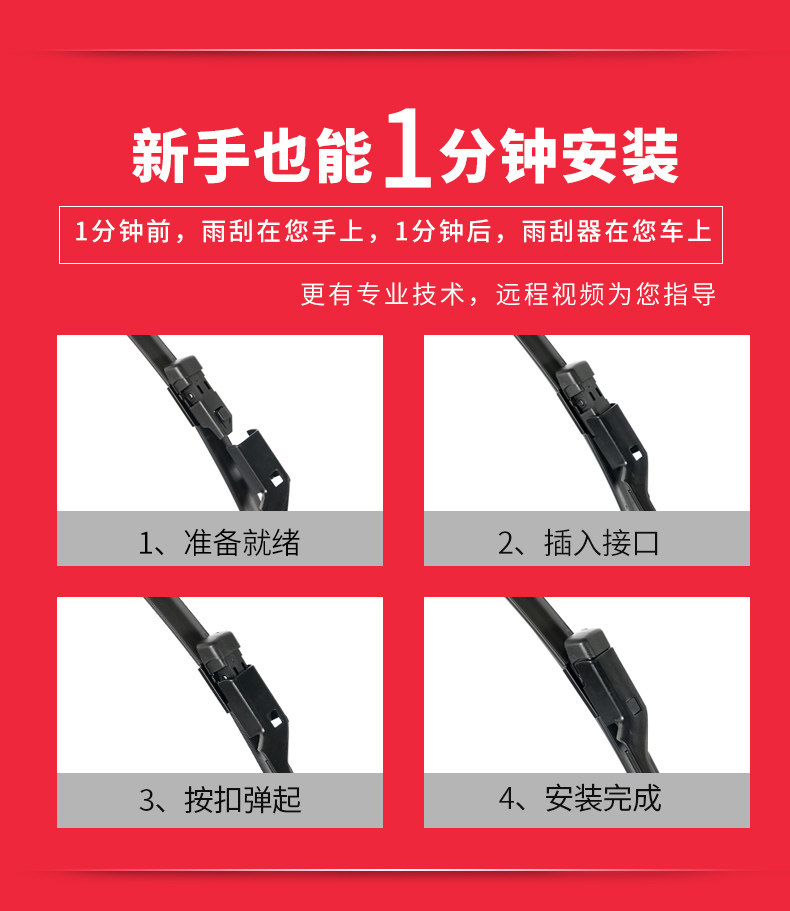 新手也能1分钟安装

1分钟前，雨刮在您手上，1分钟后，雨刮器在您车上

更有专业技术，远程视频为您指导

1、准备就绪

2、插入接口

3、按扣弹起

4、安装完成