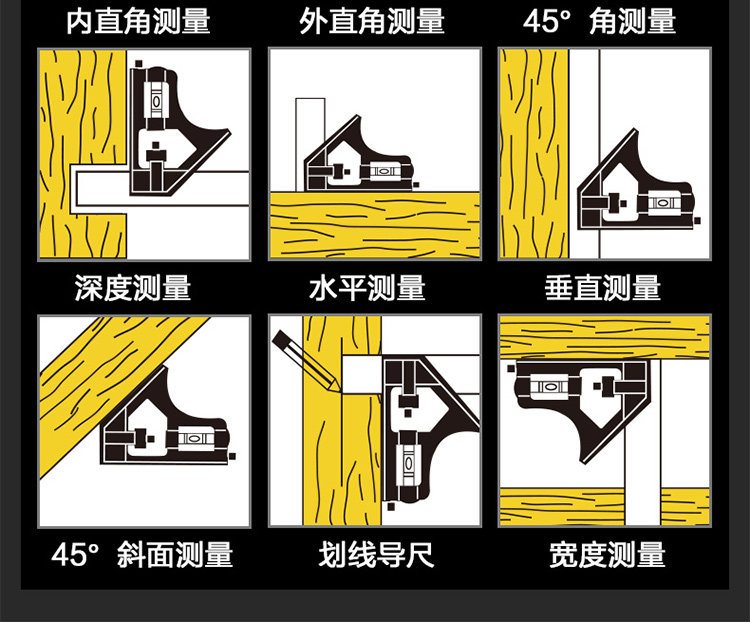 内直角测量

外直角测量

45° 角测量

深度测量

水平测量

垂直测量

45° 斜面测量

划线导尺

宽度测量