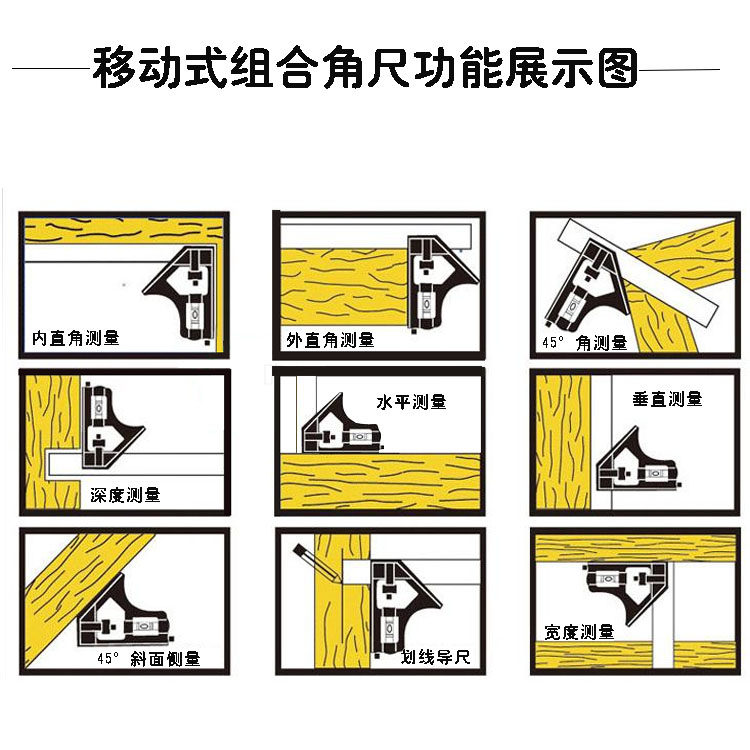 移动式组合角尺功能展示图

内直角测量

外直角测量

45° 角测量

深度测量

水平测量

垂直测量

45° 斜面侧量

划线导尺

宽度测量