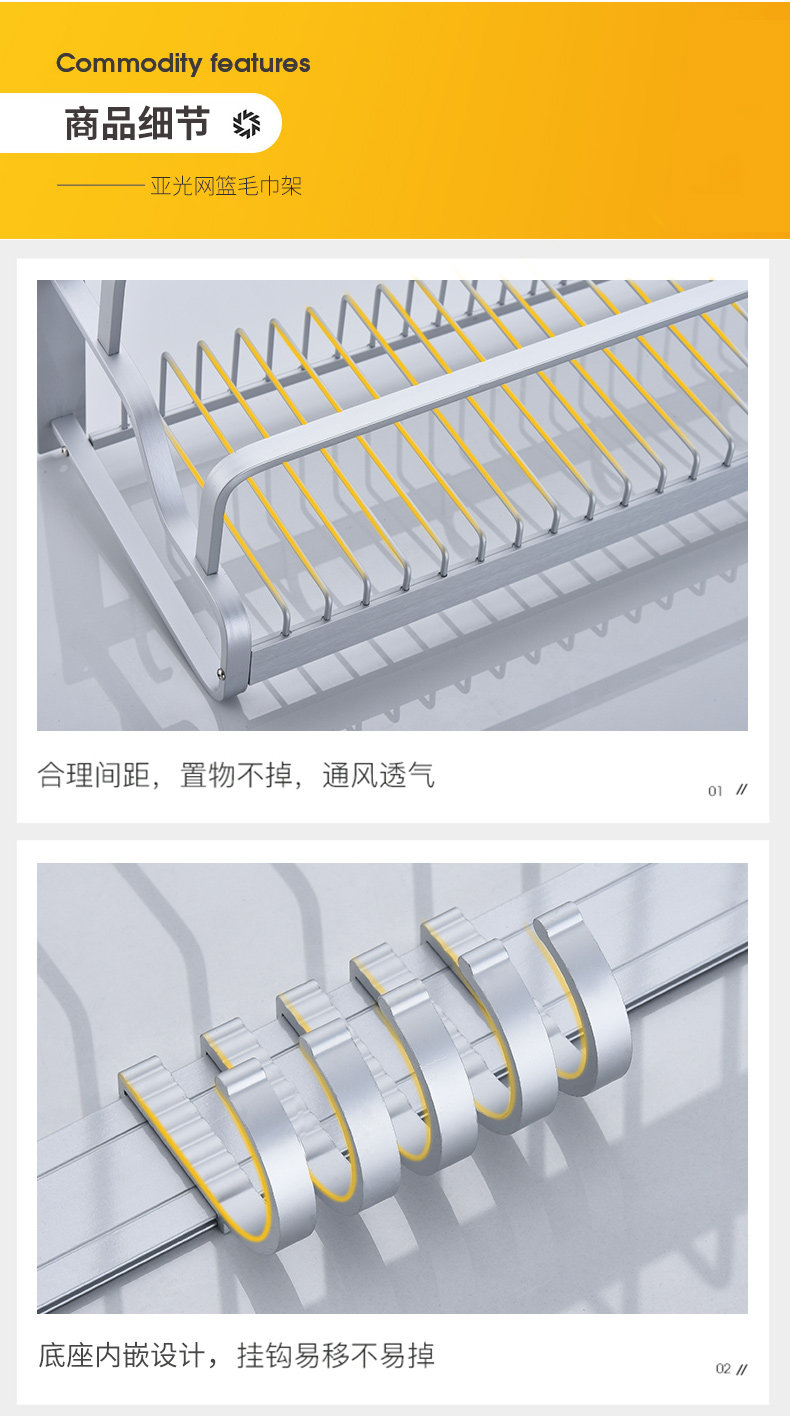 Commodity features

商品细节

———— 亚光网篮毛巾架

合理间距，置物不掉，通风透气

01 //

底座内嵌设计，挂钩易移不易掉

02 //