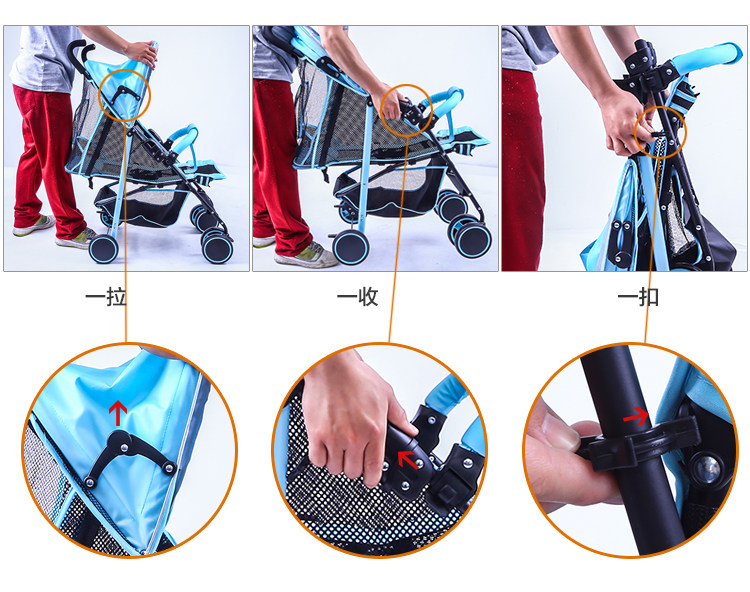 一拉

一收

一扣