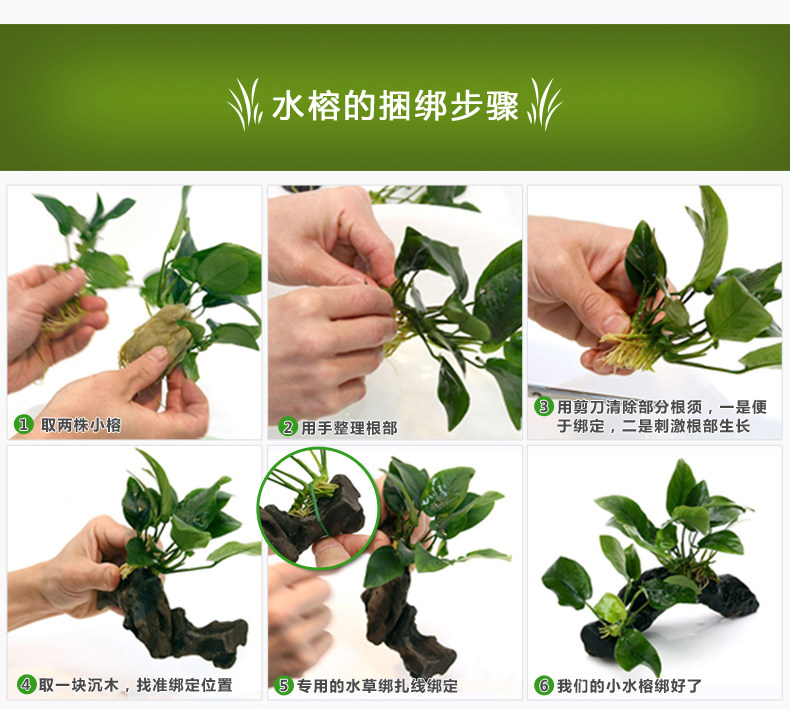 水榕的捆绑步骤

1 取两株小榕

2 用手整理根部

3 用剪刀清除部分根须，一是便于绑定，二是刺激根部生长

4 取一块沉木，找准绑定位置

5 专用的水草绑扎线绑定

6 我们的小水榕绑好了