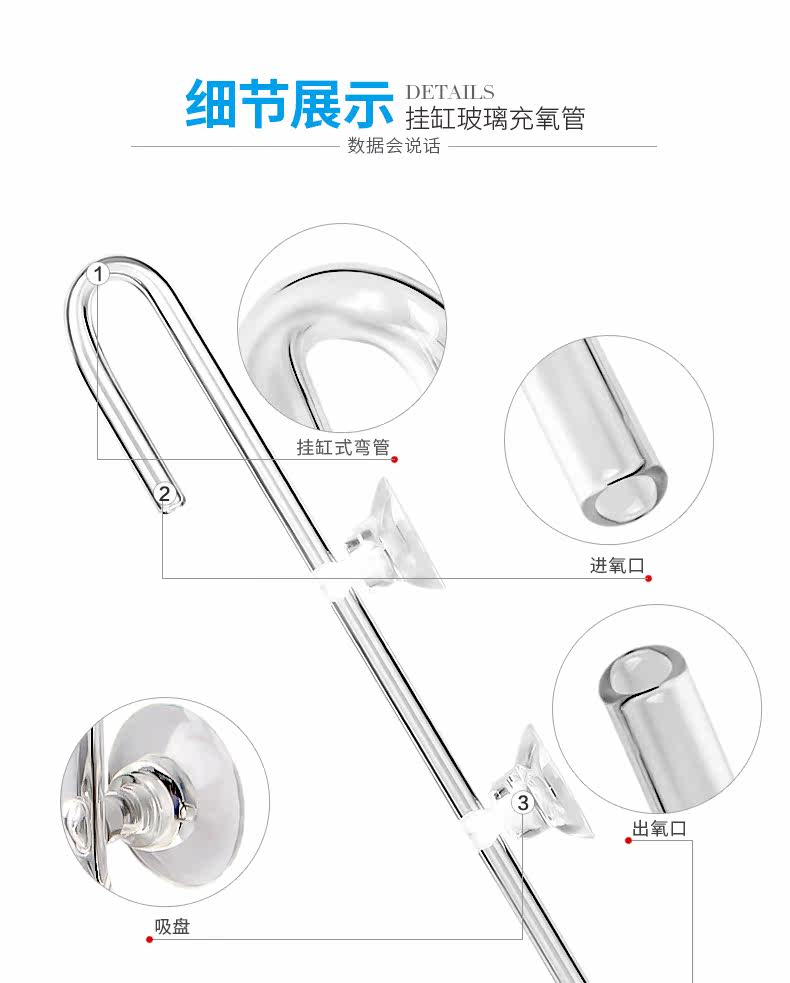 细节展示 DETAILS
挂缸玻璃充氧管
数据会说话

1

挂缸式弯管

2

进氧口

3

出氧口

吸盘