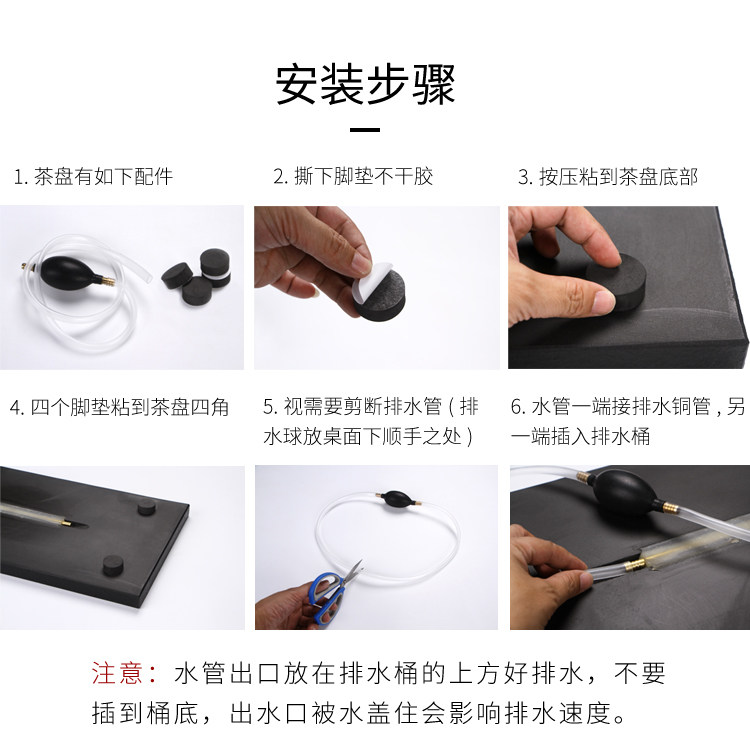 安装步骤

1. 茶盘有如下配件

2. 撕下脚垫不干胶

3. 按压粘到茶盘底部

4. 四个脚垫粘到茶盘四角

5. 视需要剪断排水管（排水球放桌面下顺手之处）

6. 水管一端接排水铜管，另一端插入排水桶

注意：水管出口放在排水桶的上方好排水，不要插到桶底，出水口被水盖住会影响排水速度。