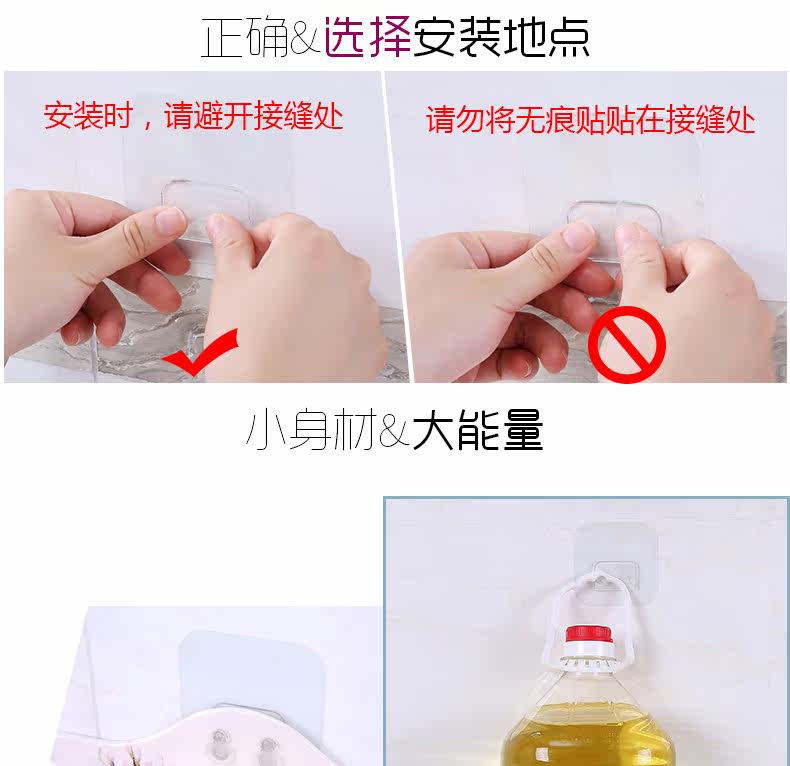 正确&选择安装地点

安装时，请避开接缝处

请勿将无痕贴贴在接缝处

小身材&大能量