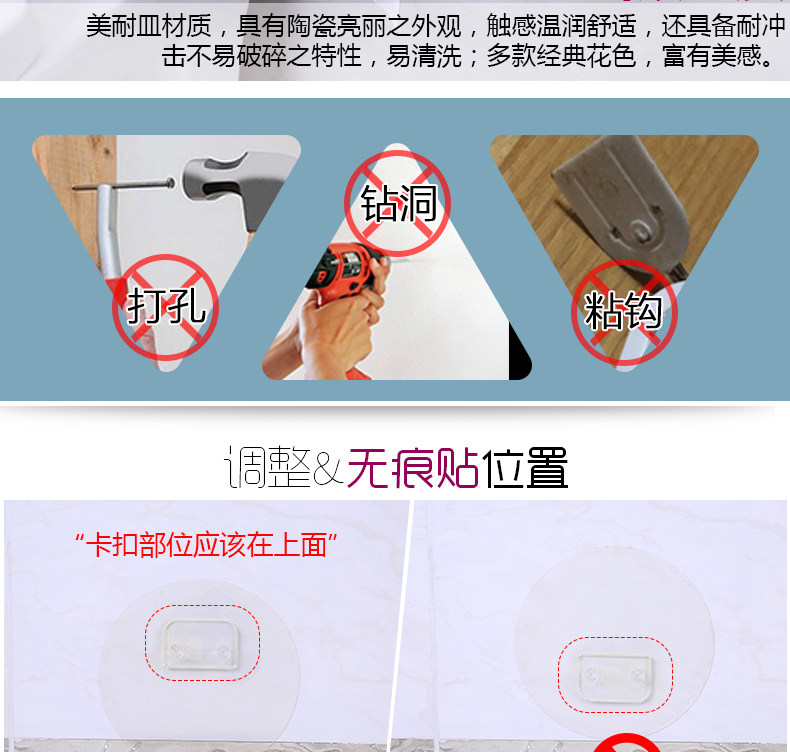 美耐皿材质，具有陶瓷亮丽之外观，触感温润舒适，还具备耐冲击不易破碎之特性，易清洗；多款经典花色，富有美感。

打孔

钻洞

粘钩

调整&无痕贴位置

“卡扣部位应该在上面”