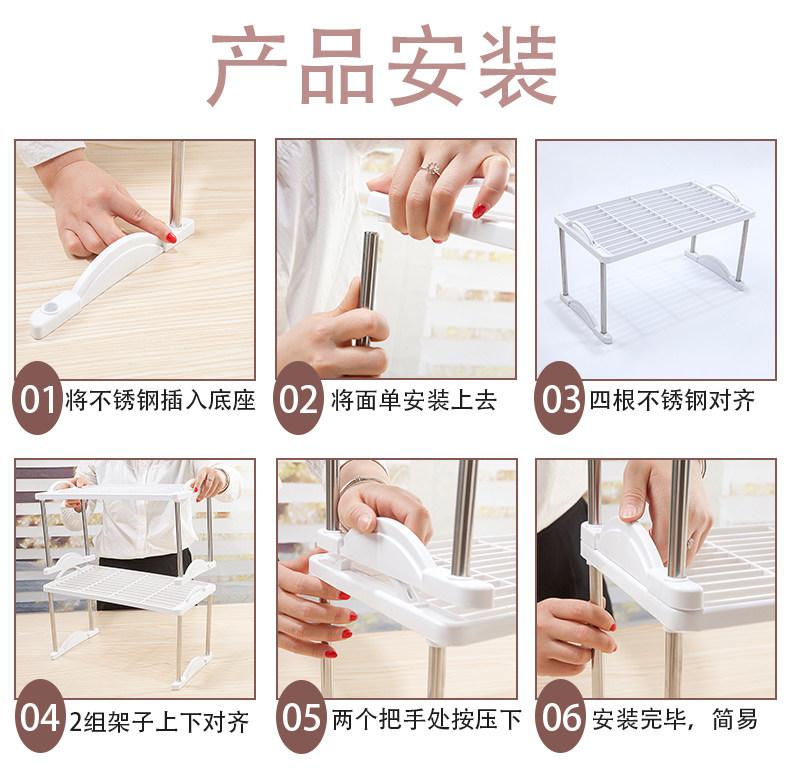 产品安装

01 将不锈钢插入底座

02 将面单安装上去

03 四根不锈钢对齐

04 2组架子上下对齐

05 两个把手处按压下

06 安装完毕，简易