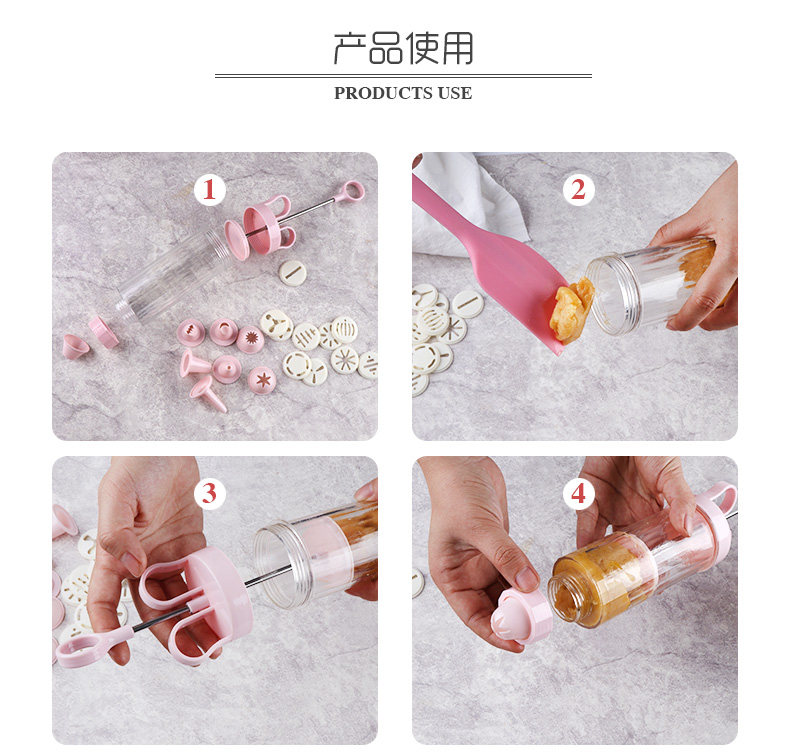 产品使用

PRODUCTS USE

1

2

3

4