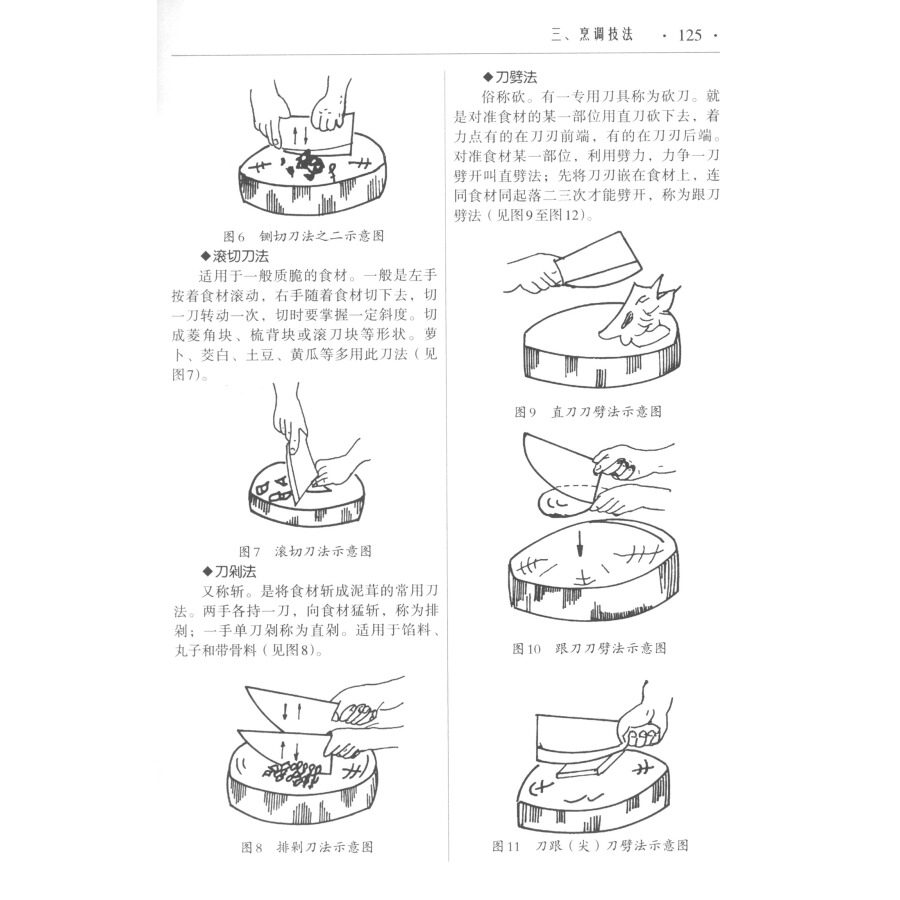 三、烹调技法 · 125 ·

图6 铡切刀法之二示意图

◆滚切刀法

适用于一般质脆的食材。一般是左手按着食材滚动，右手随着食材切下去，切一刀转动一次，切时要掌握一定斜度。切成菱角块、梳背块或滚刀块等形状。萝卜、茭白、土豆、黄瓜等多用此刀法（见图7）。

图7 滚切刀法示意图

◆刀剁法

又称斩。是将食材斩成泥茸的常用刀法。两手各持一刀，向食材猛斩，称为排剁；一手单刀剁称为直剁。适用于馅料、丸子和带骨料（见图8）。

图8 排剁刀法示意图

◆刀劈法

俗称砍。有一专用刀具称为砍刀。就是对准食材的某一部位用直刀砍下去，着力点有的在刀刃前端，有的在刀刃后端。对准食材某一部位，利用劈力，力争一刀劈开叫直劈法；先将刀刃嵌在食材上，连同食材同起落二三次才能劈开，称为跟刀劈法（见图9至图12）。

图9 直刀刀劈法示意图

图10 跟刀刀劈法示意图

图11 刀跟（尖）刀劈法示意图