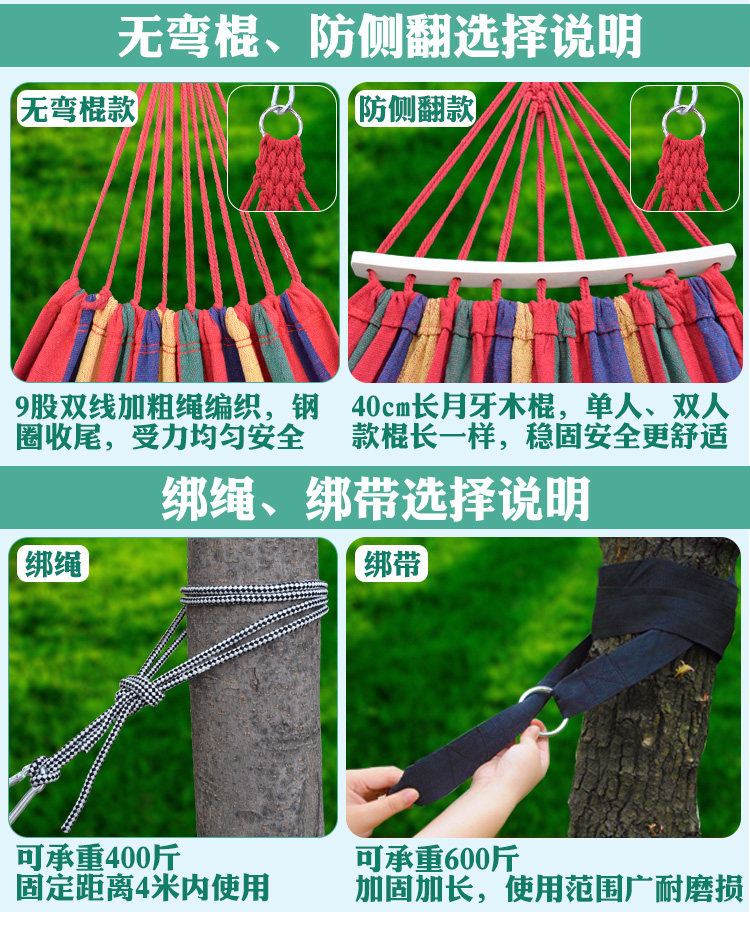 无弯棍、防侧翻选择说明

无弯棍款

9股双线加粗绳编织，钢圈收尾，受力均匀安全

防侧翻款

40cm长月牙木棍，单人、双人款棍长一样，稳固安全更舒适

绑绳、绑带选择说明

绑绳

可承重400斤
固定距离4米内使用

绑带

可承重600斤
加固加长，使用范围广耐磨损