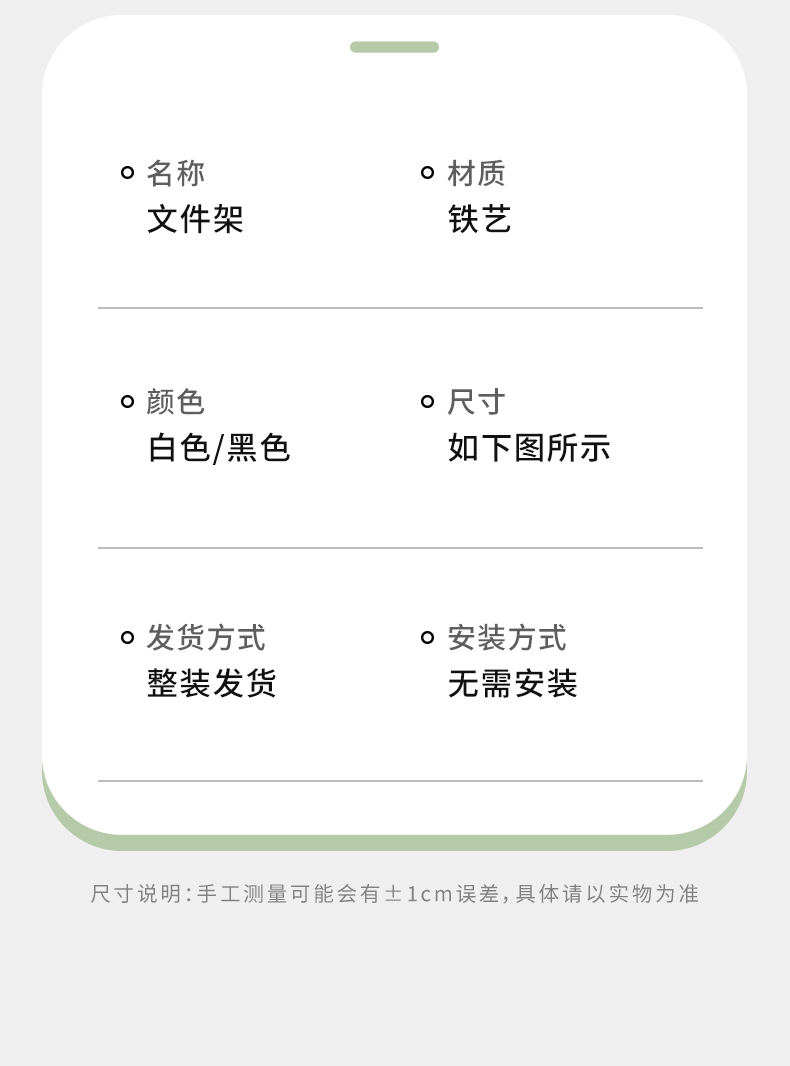 名称
文件架

材质
铁艺

颜色
白色/黑色

尺寸
如下图所示

发货方式
整装发货

安装方式
无需安装

尺寸说明:手工测量可能会有±1cm误差,具体请以实物为准