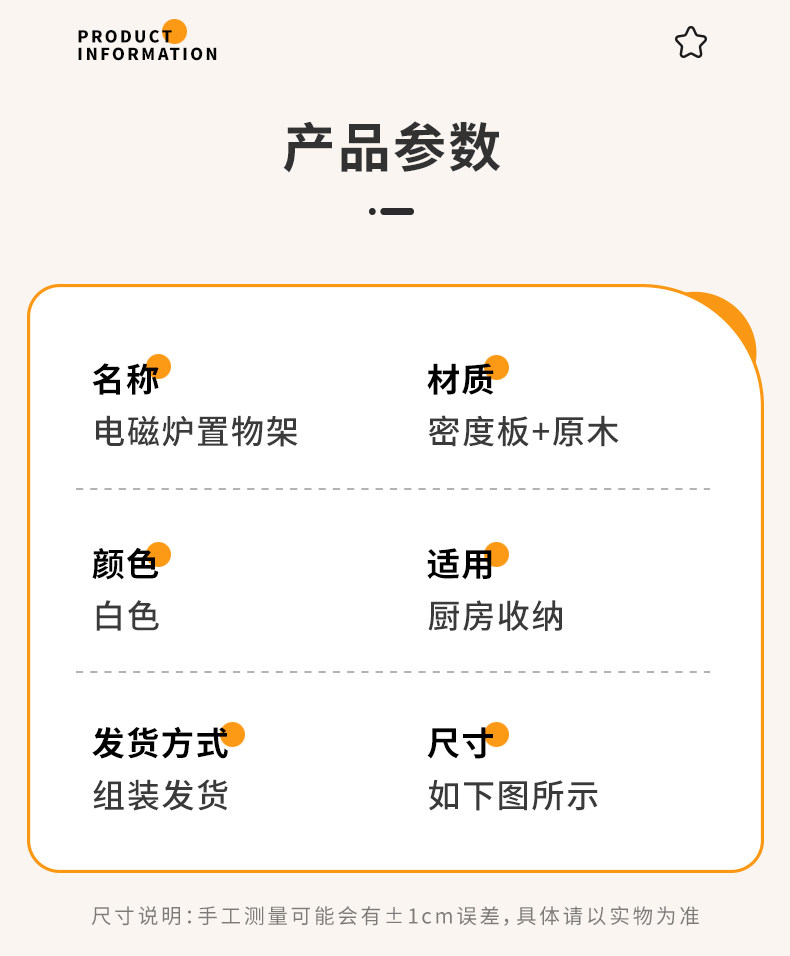 PRODUCT
INFORMATION

产品参数

名称
电磁炉置物架

材质
密度板+原木

颜色
白色

适用
厨房收纳

发货方式
组装发货

尺寸
如下图所示

尺寸说明:手工测量可能会有±1cm误差,具体请以实物为准