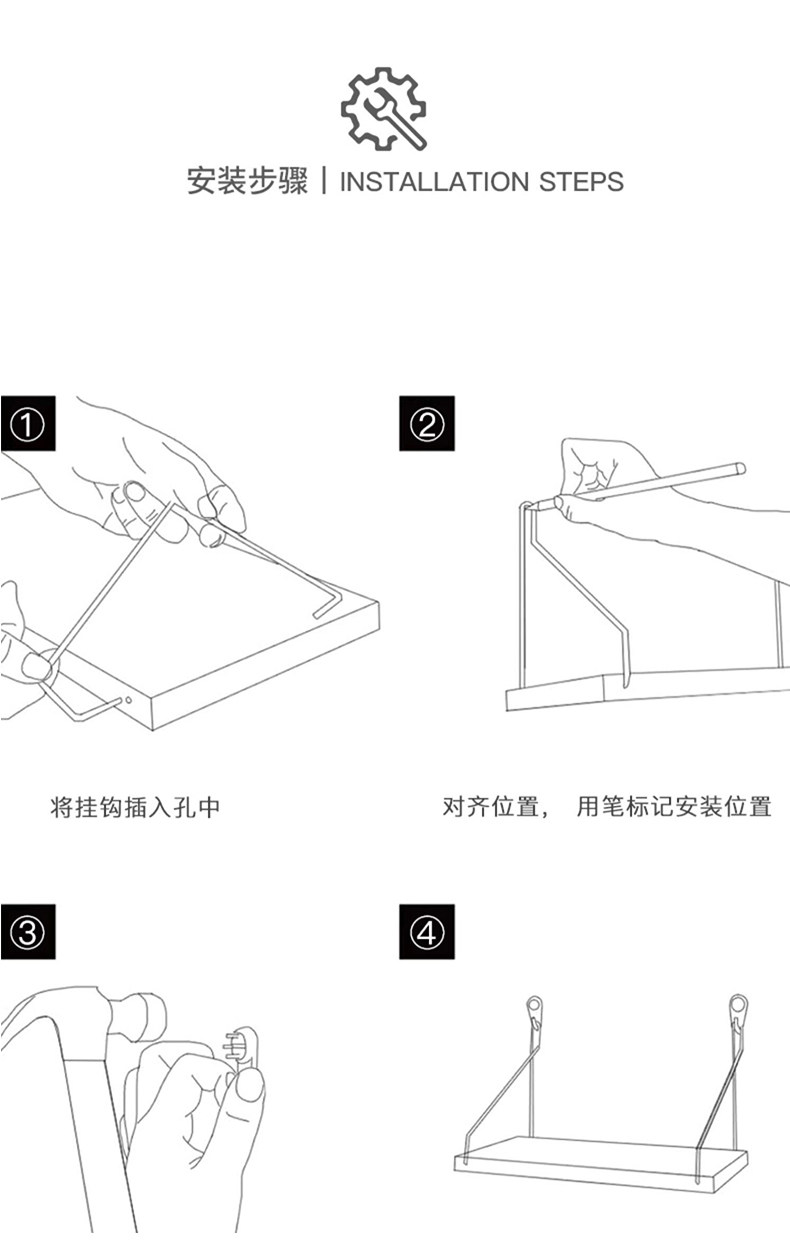 安装步骤 | INSTALLATION STEPS

①

将挂钩插入孔中

②

对齐位置， 用笔标记安装位置

③

④