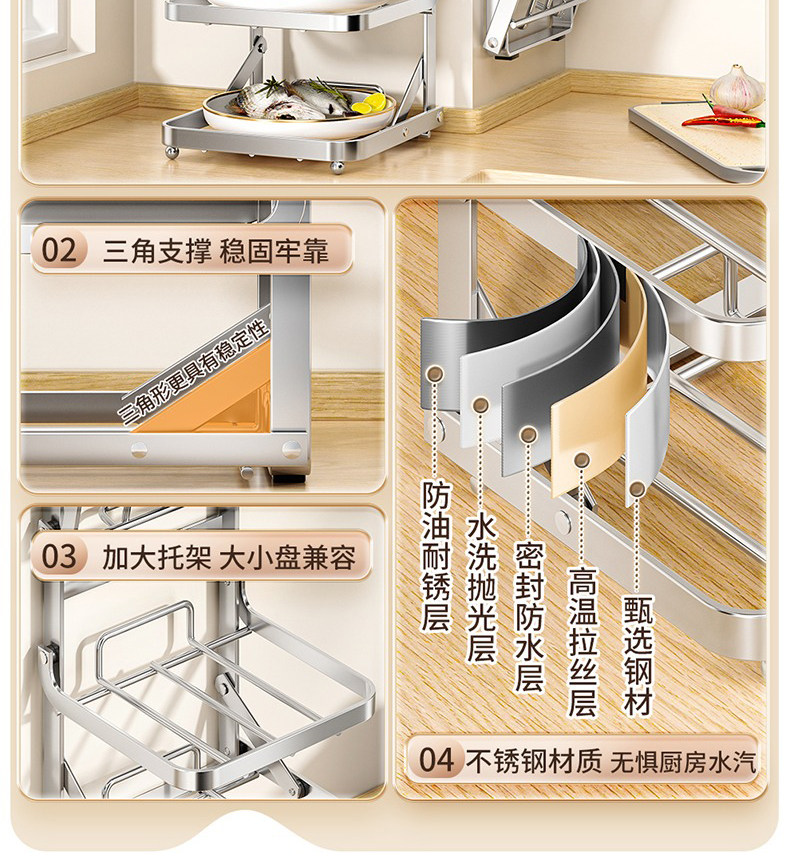 02 三角支撑 稳固牢靠

三角形更具有稳定性

03 加大托架 大小盘兼容

防油耐锈层

水洗抛光层

密封防水层

高温拉丝层

甄选钢材

04 不锈钢材质 无惧厨房水汽