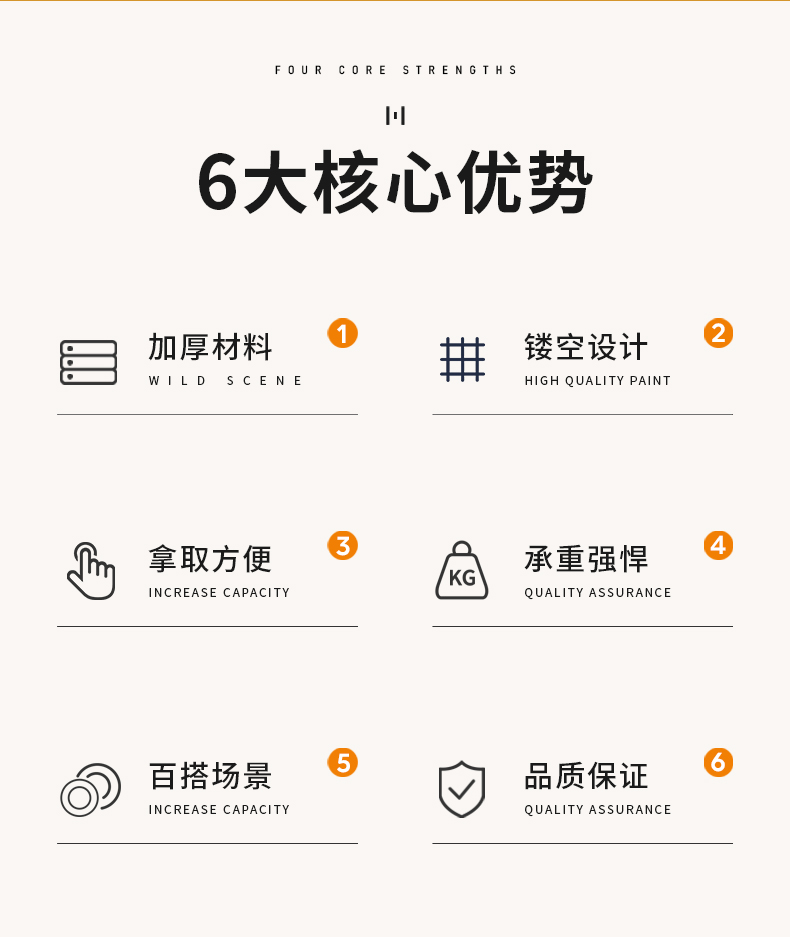 FOUR CORE STRENGTHS

6大核心优势

加厚材料
WILD SCENE

1

镂空设计
HIGH QUALITY PAINT

2

拿取方便
INCREASE CAPACITY

3

KG

承重强悍
QUALITY ASSURANCE

4

百搭场景
INCREASE CAPACITY

5

品质保证
QUALITY ASSURANCE

6