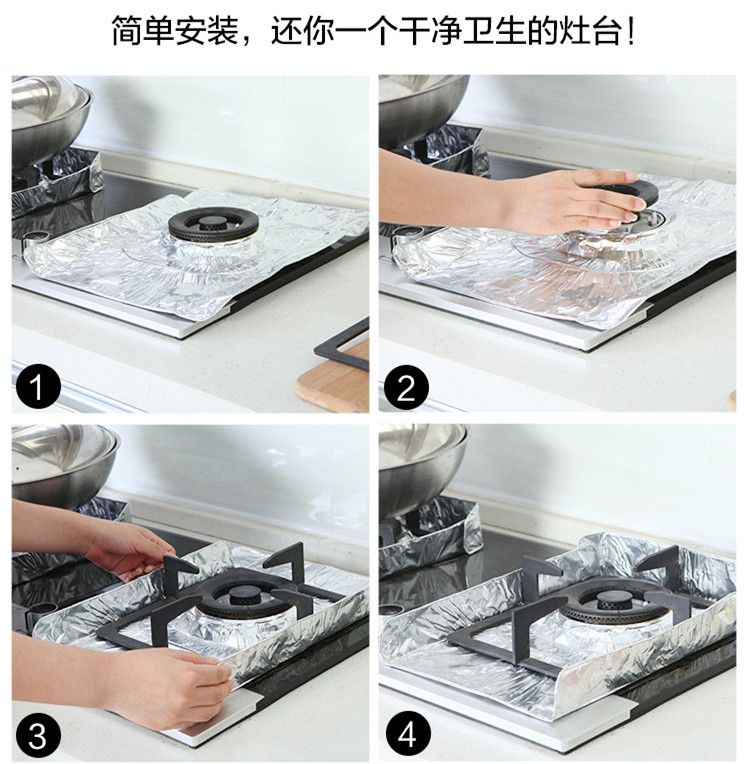 简单安装，还你一个干净卫生的灶台！

1

2

3

4