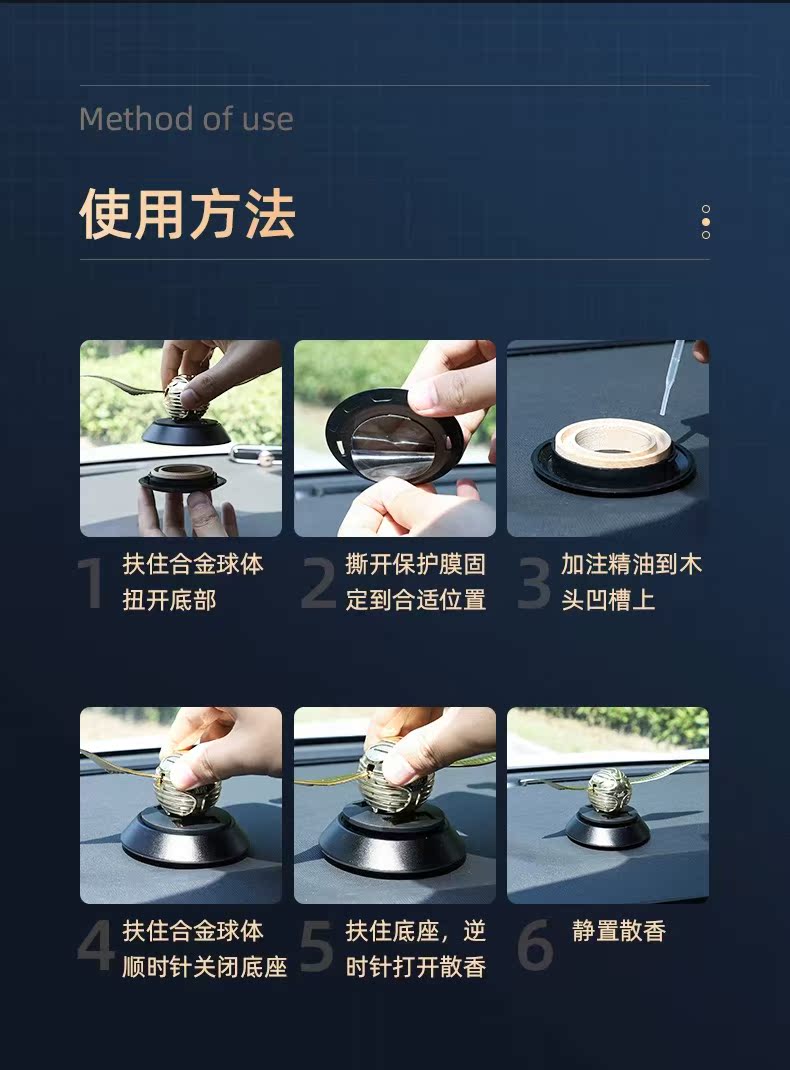 Method of use

使用方法

1 扶住合金球体扭开底部

2 撕开保护膜固定到合适位置

3 加注精油到木头凹槽上

4 扶住合金球体顺时针关闭底座

5 扶住底座，逆时针打开散香

6 静置散香