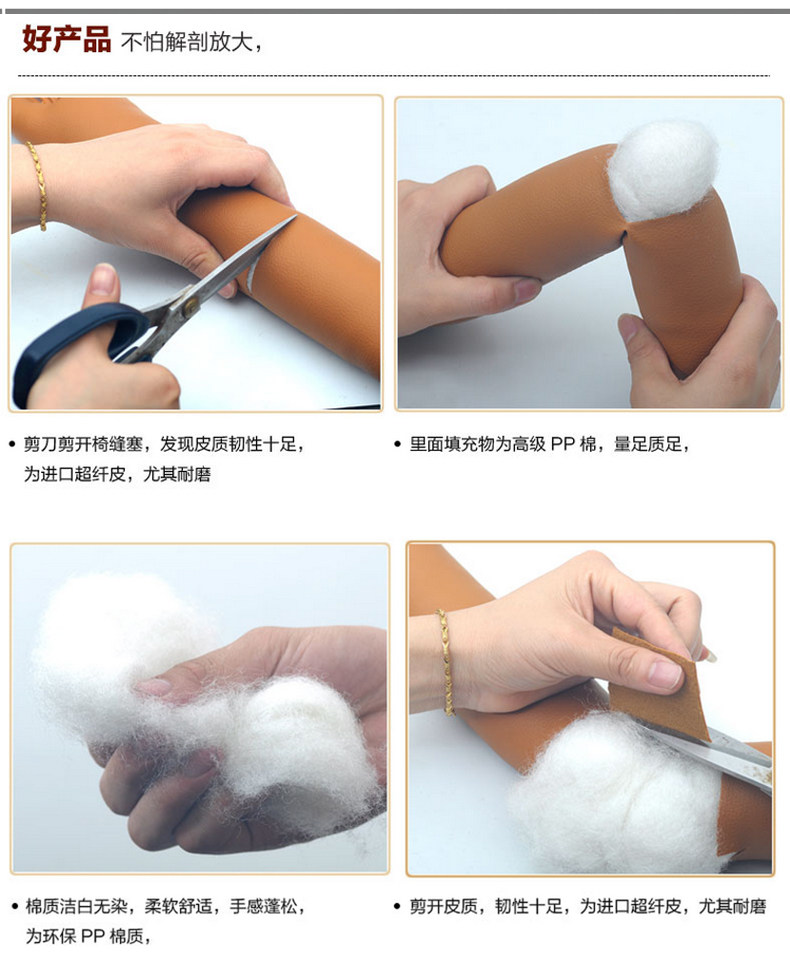 好产品 不怕解剖放大，

• 剪刀剪开椅缝塞，发现皮质韧性十足，为进口超纤皮，尤其耐磨

• 里面填充物为高级 PP 棉，量足质足，

• 棉质洁白无染，柔软舒适，手感蓬松，为环保 PP 棉质，

• 剪开皮质，韧性十足，为进口超纤皮，尤其耐磨