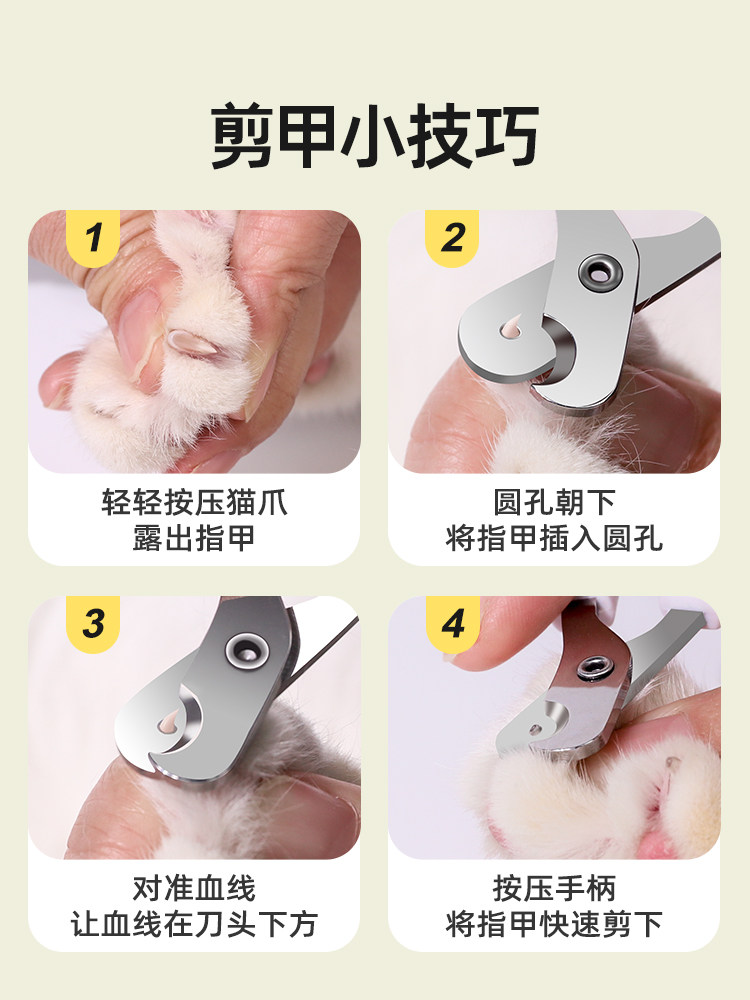 剪甲小技巧

1
轻轻按压猫爪
露出指甲

2
圆孔朝下
将指甲插入圆孔

3
对准血线
让血线在刀头下方

4
按压手柄
将指甲快速剪下