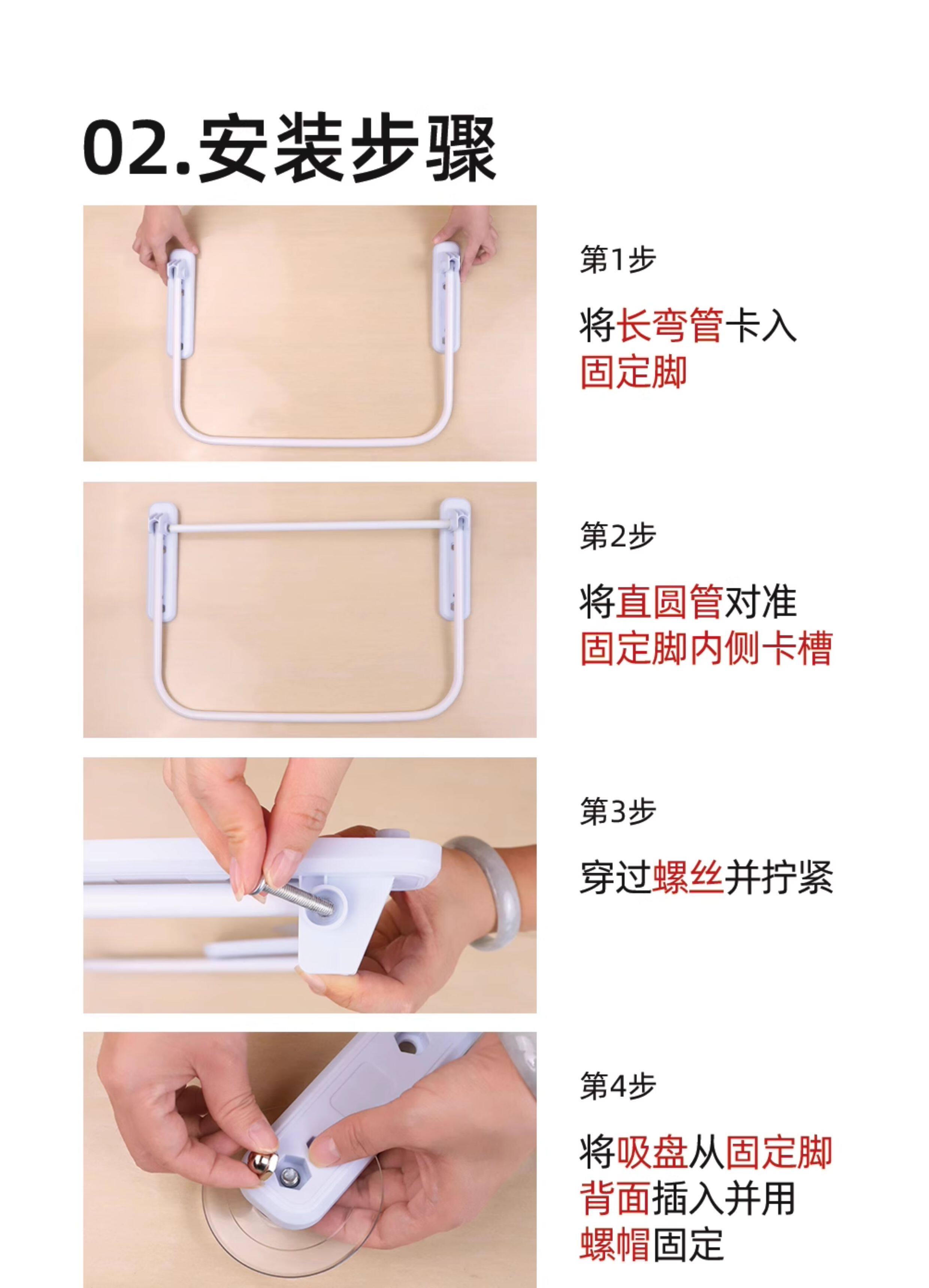 02.安装步骤

第1步

将长弯管卡入固定脚

第2步

将直圆管对准固定脚内侧卡槽

第3步

穿过螺丝并拧紧

第4步

将吸盘从固定脚背面插入并用螺帽固定