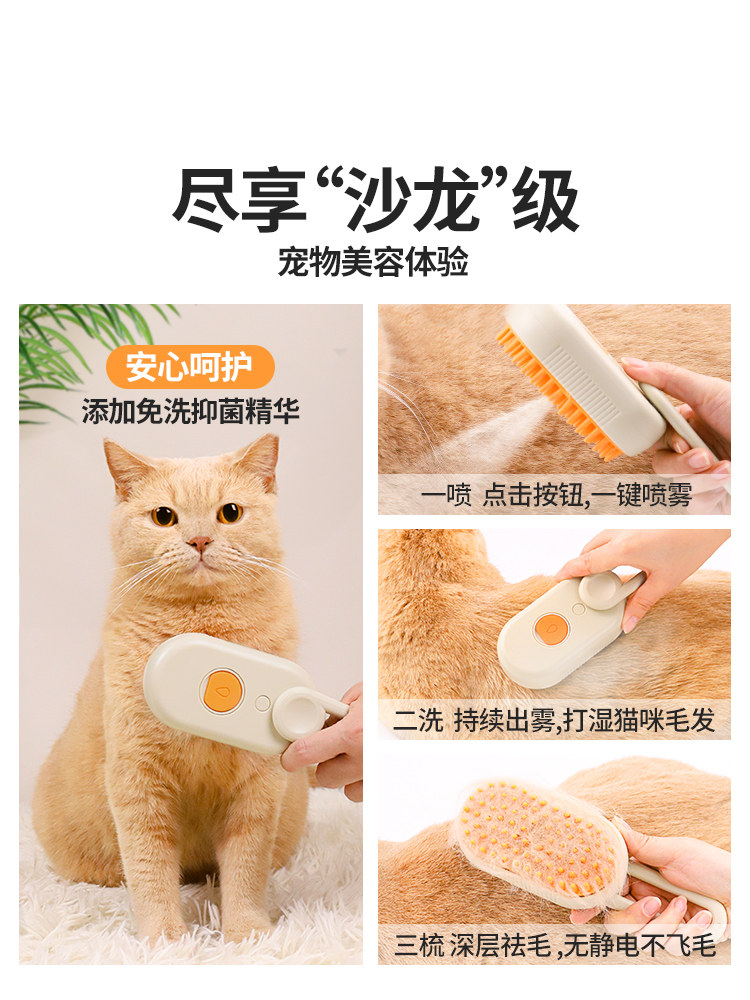 尽享“沙龙”级

宠物美容体验

安心呵护

添加免洗抑菌精华

一喷 点击按钮,一键喷雾

二洗 持续出雾,打湿猫咪毛发

三梳 深层祛毛,无静电不飞毛