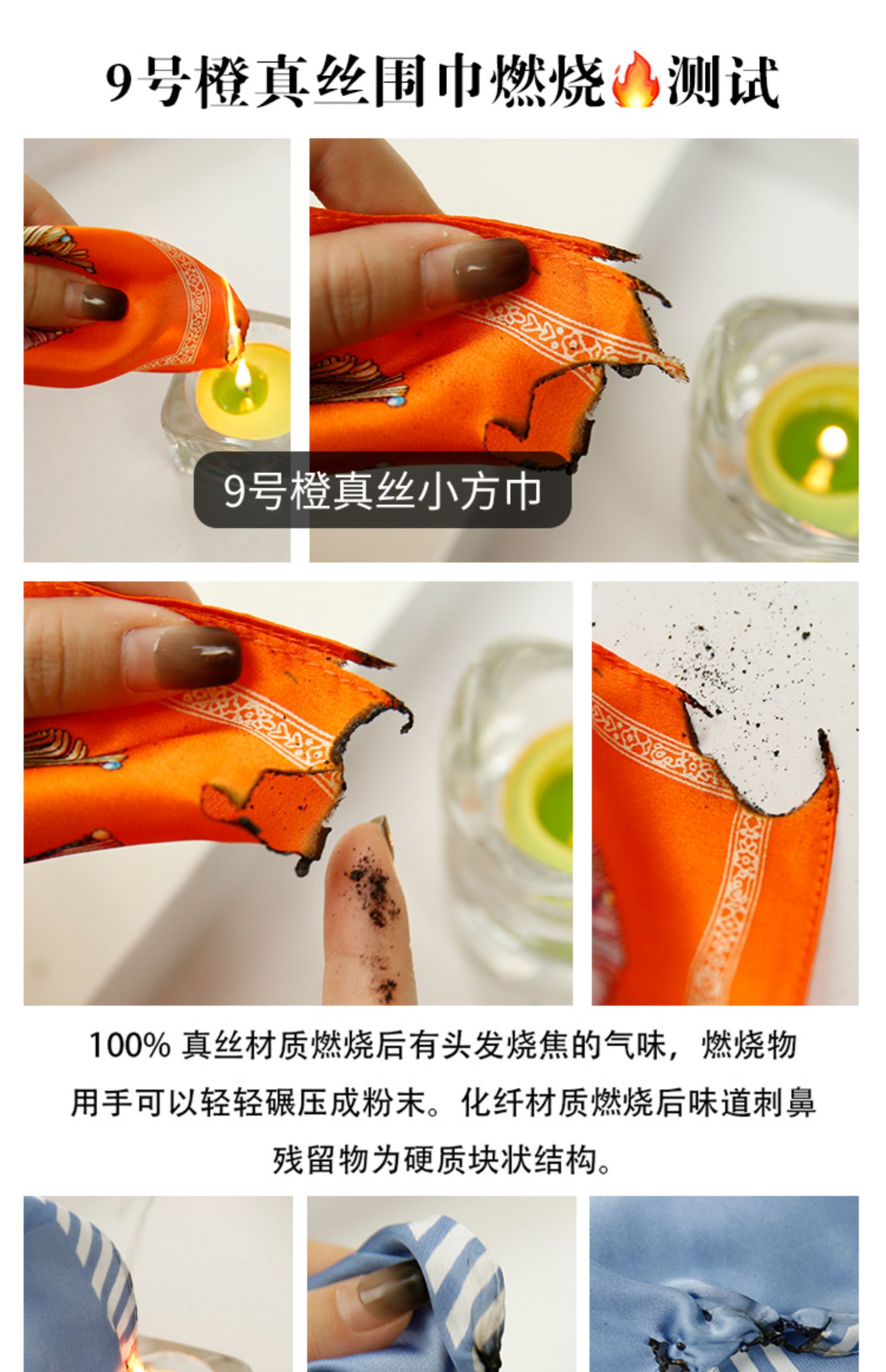 9号橙真丝围巾燃烧🔥测试

9号橙真丝小方巾

100% 真丝材质燃烧后有头发烧焦的气味，燃烧物用手可以轻轻碾压成粉末。化纤材质燃烧后味道刺鼻残留物为硬质块状结构。