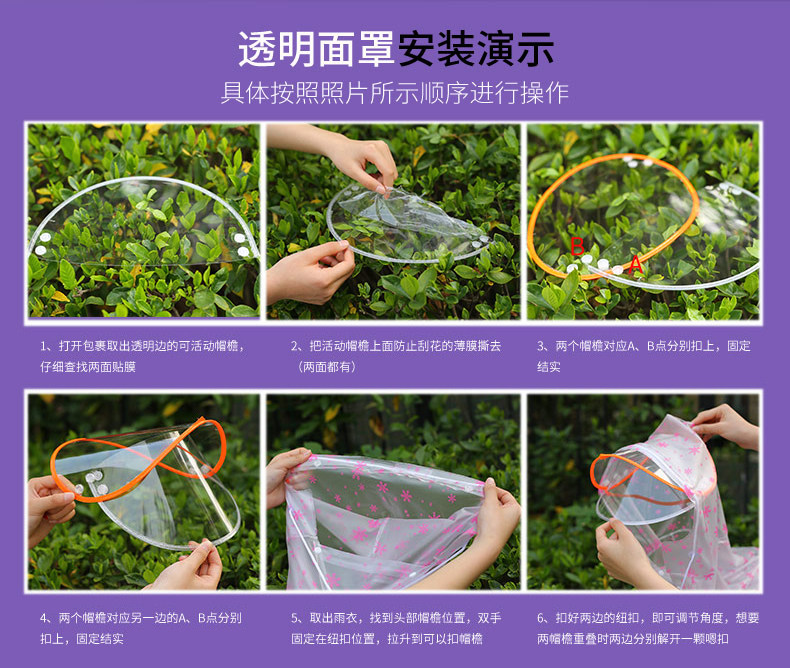 透明面罩安装演示
具体按照照片所示顺序进行操作

B
A

1、打开包裹取出透明边的可活动帽檐，仔细查找两面贴膜

2、把活动帽檐上面防止刮花的薄膜撕去（两面都有）

3、两个帽檐对应A、B点分别扣上，固定结实

4、两个帽檐对应另一边的A、B点分别扣上，固定结实

5、取出雨衣，找到头部帽檐位置，双手固定在纽扣位置，拉升到可以扣帽檐

6、扣好两边的纽扣，即可调节角度，想要两帽檐重叠时两边分别解开一颗嗯扣