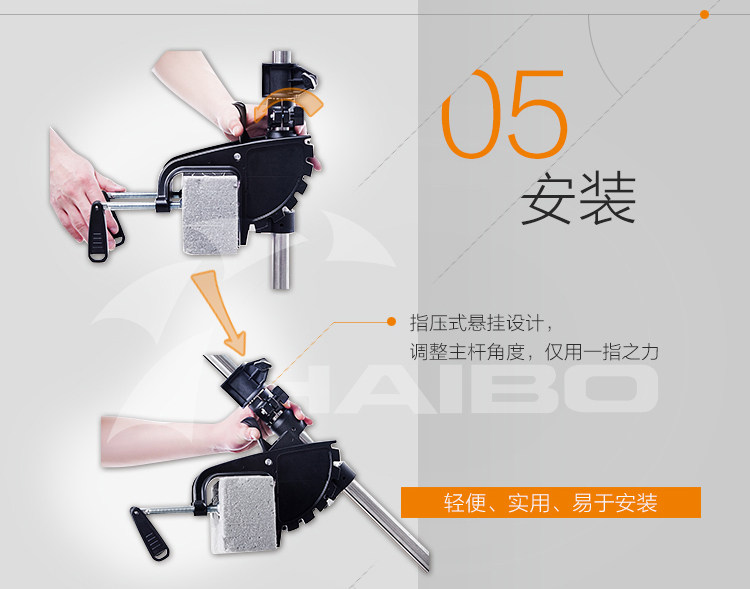 05
安装

指压式悬挂设计，
调整主杆角度，仅用一指之力

HAIBO

轻便、实用、易于安装