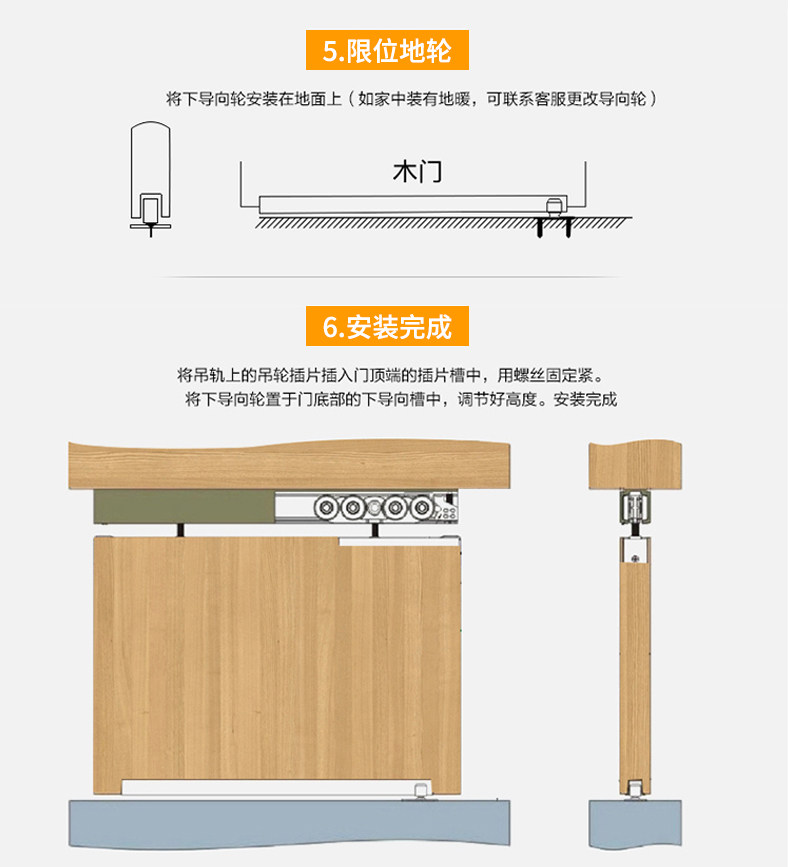 5.限位地轮

将下导向轮安装在地面上（如家中装有地暖，可联系客服更改导向轮）

木门

6.安装完成

将吊轨上的吊轮插片插入门顶端的插片槽中，用螺丝固定紧。
将下导向轮置于门底部的下导向槽中，调节好高度。安装完成