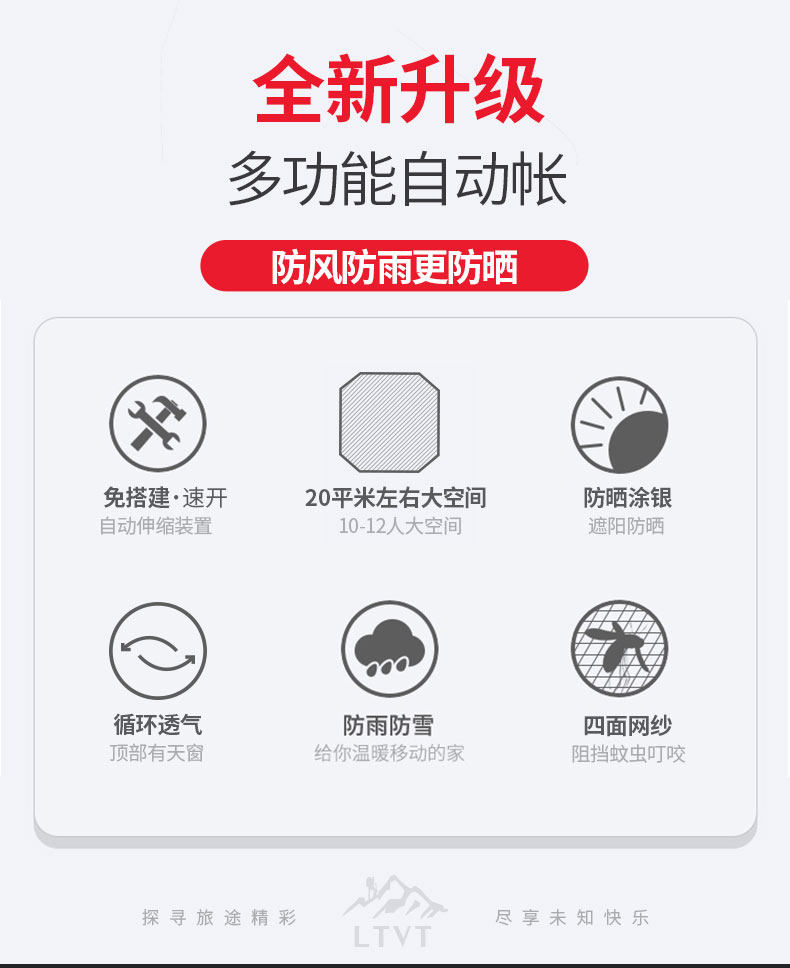 全新升级
多功能自动帐

防风防雨更防晒

免搭建·速开
自动伸缩装置

20平米左右大空间
10-12人大空间

防晒涂银
遮阳防晒

循环透气
顶部有天窗

防雨防雪
给你温暖移动的家

四面网纱
阻挡蚊虫叮咬

探寻旅途精彩 LTVT 尽享未知快乐