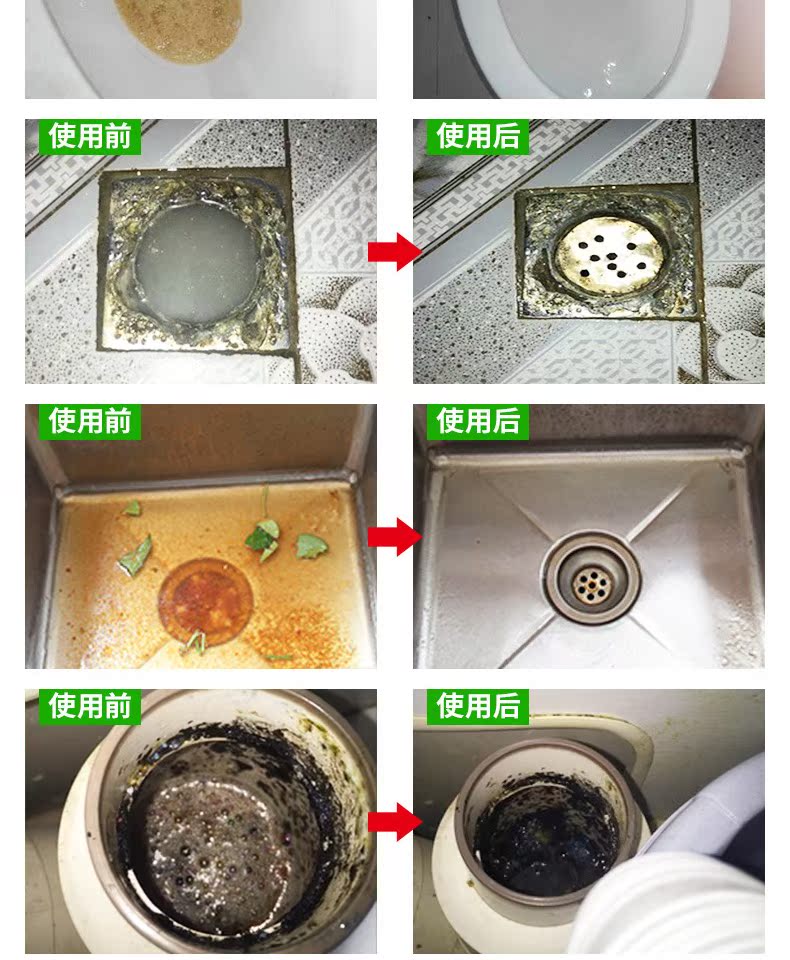 使用前

使用后

使用前

使用后

使用前

使用后