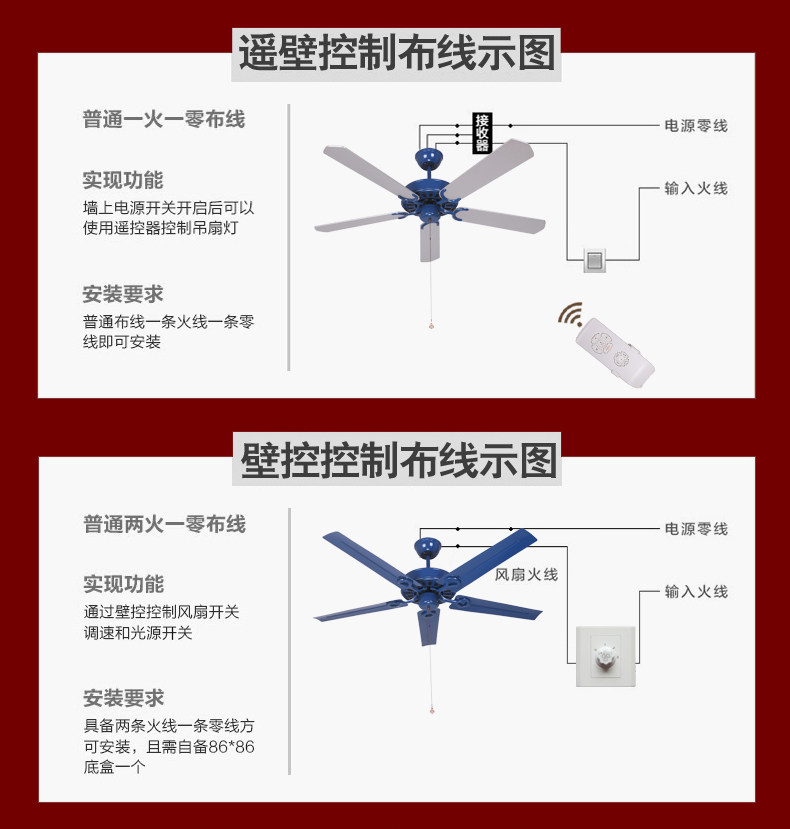 遥壁控制布线示图

普通一火一零布线

实现功能
墙上电源开关开启后可以使用遥控器控制吊扇灯

安装要求
普通布线一条火线一条零线即可安装

接收器

电源零线

输入火线

壁控控制布线示图

普通两火一零布线

实现功能
通过壁控控制风扇开关调速和光源开关

安装要求
具备两条火线一条零线方可安装，且需自备86*86底盒一个

电源零线

风扇火线

输入火线