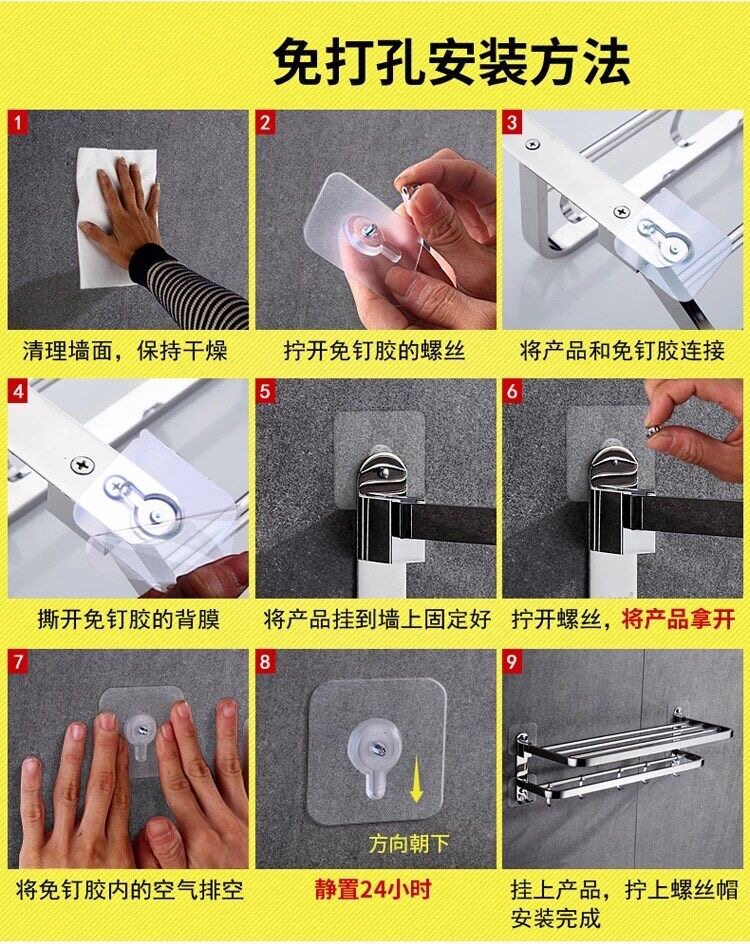 免打孔安装方法

1
清理墙面，保持干燥

2
拧开免钉胶的螺丝

3
将产品和免钉胶连接

4
撕开免钉胶的背膜

5
将产品挂到墙上固定好

6
拧开螺丝，将产品拿开

7
将免钉胶内的空气排空

8
方向朝下
静置24小时

9
挂上产品，拧上螺丝帽安装完成