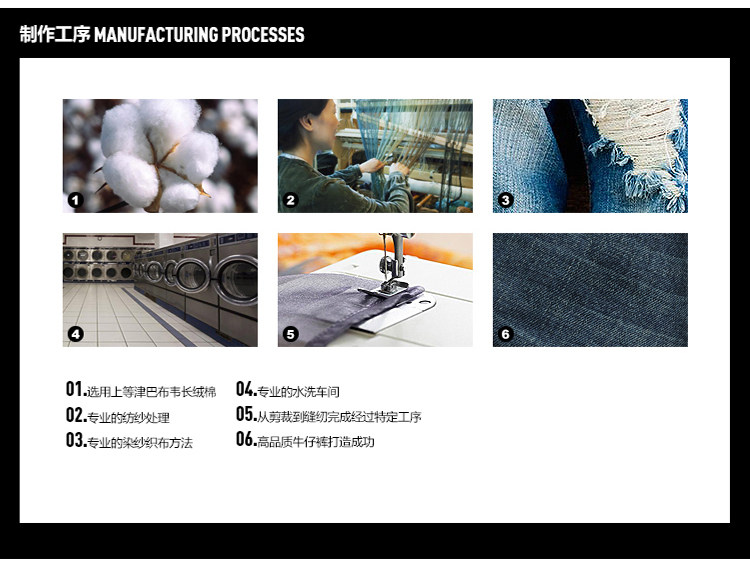 制作工序 MANUFACTURING PROCESSES

1

2

3

4

5

6

01.选用上等津巴布韦长绒棉

02.专业的纺纱处理

03.专业的染纱织布方法

04.专业的水洗车间

05.从剪裁到缝纫完成经过特定工序

06.高品质牛仔裤打造成功