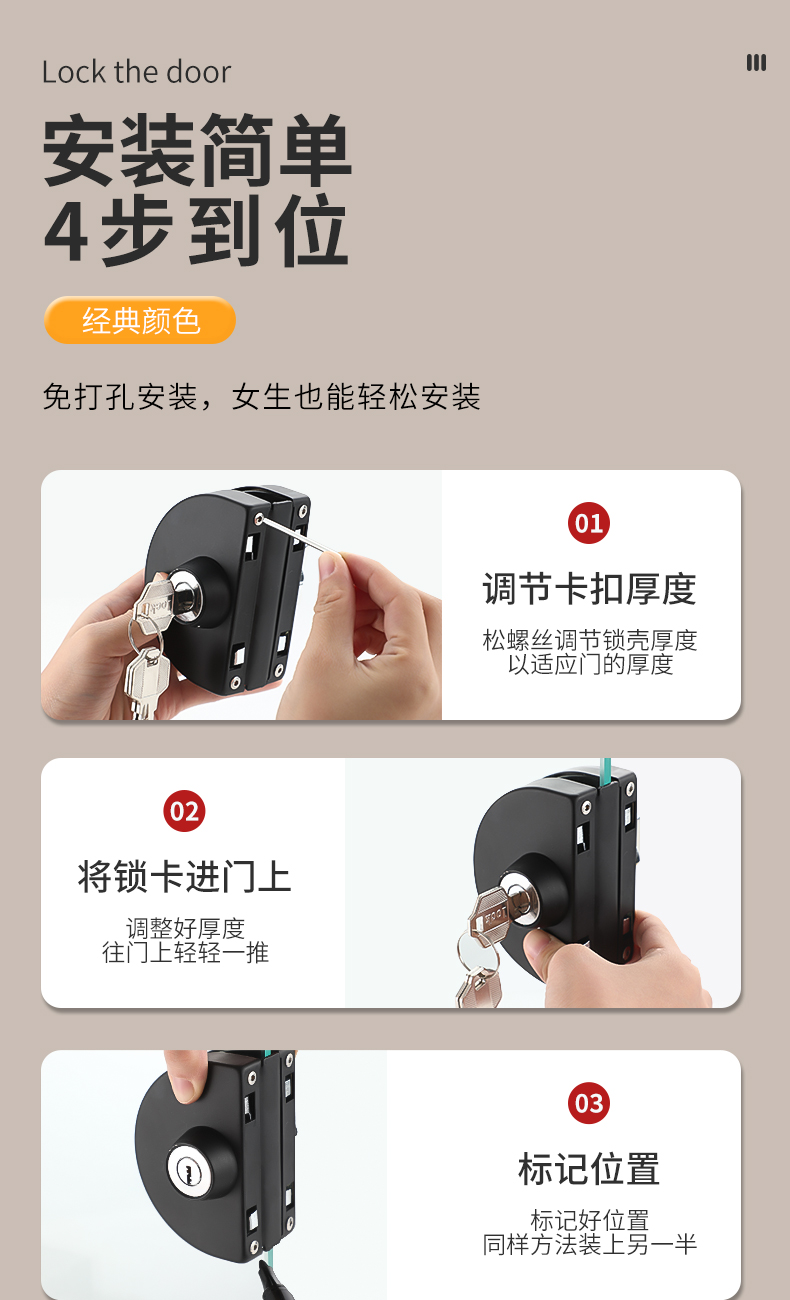 Lock the door

安装简单
4步到位

经典颜色

免打孔安装，女生也能轻松安装

01
调节卡扣厚度
松螺丝调节锁壳厚度
以适应门的厚度

02
将锁卡进门上
调整好厚度
往门上轻轻一推

03
标记位置
标记好位置
同样方法装上另一半