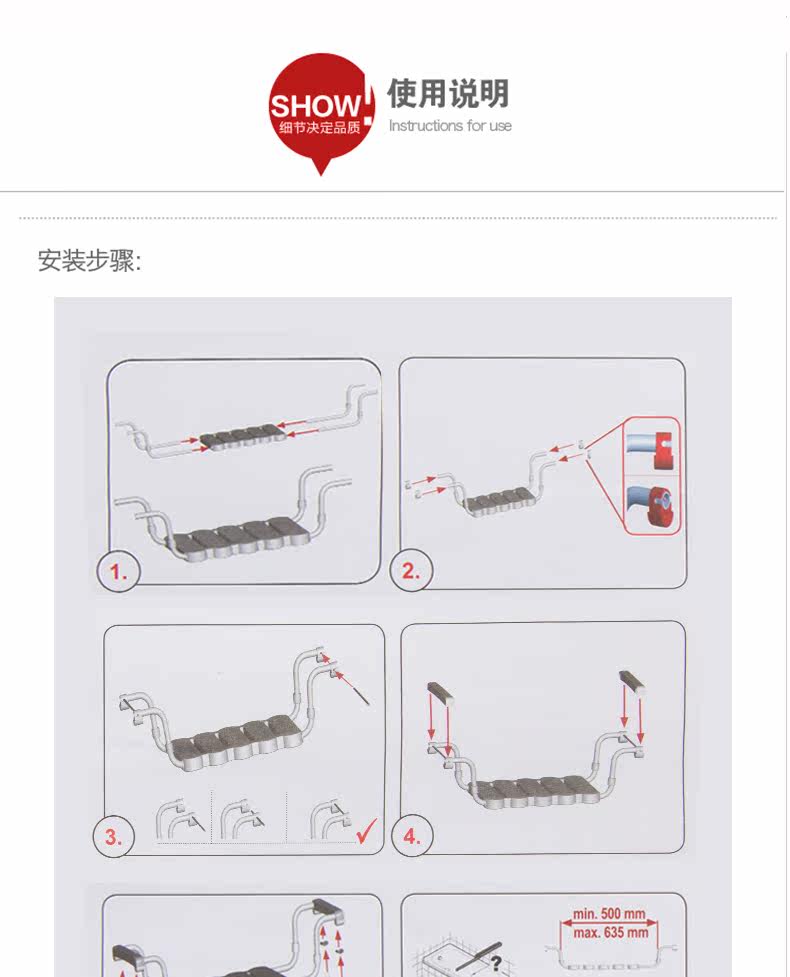 SHOW!
细节决定品质
使用说明
Instructions for use

安装步骤:

1.

2.

3.

4.

?

min. 500 mm
max. 635 mm