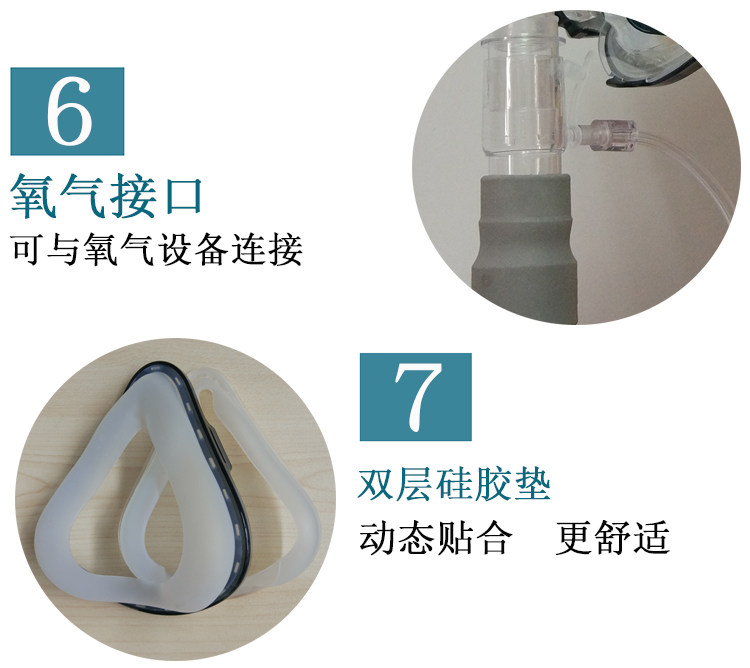 6

氧气接口

可与氧气设备连接

7

双层硅胶垫

动态贴合　更舒适