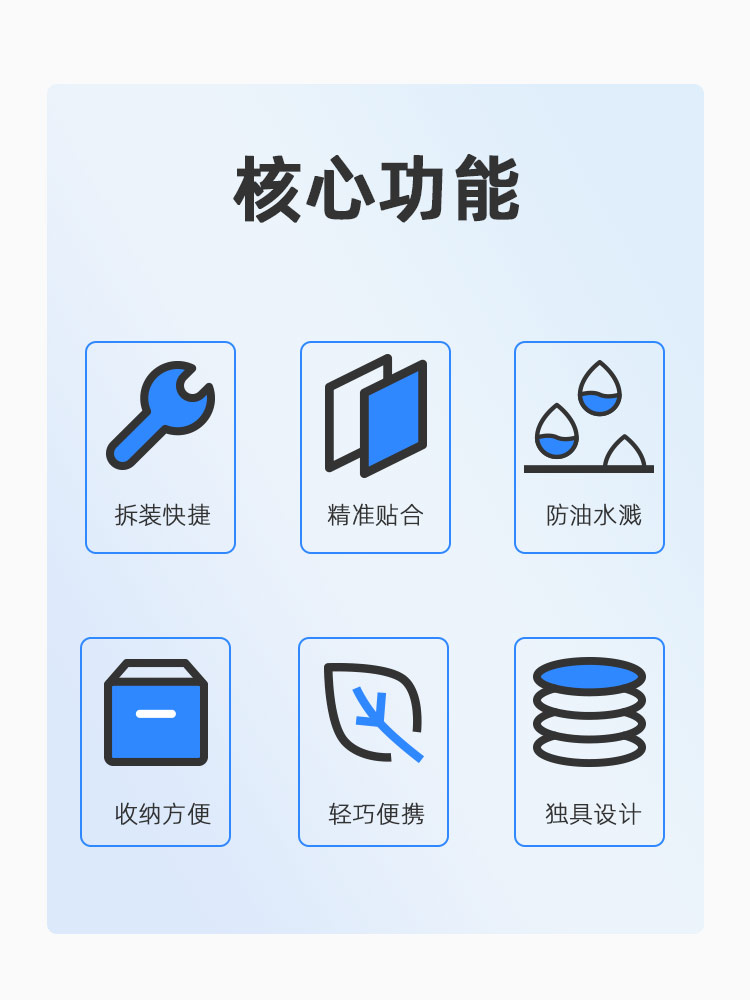 核心功能

拆装快捷

精准贴合

防油水溅

收纳方便

轻巧便携

独具设计