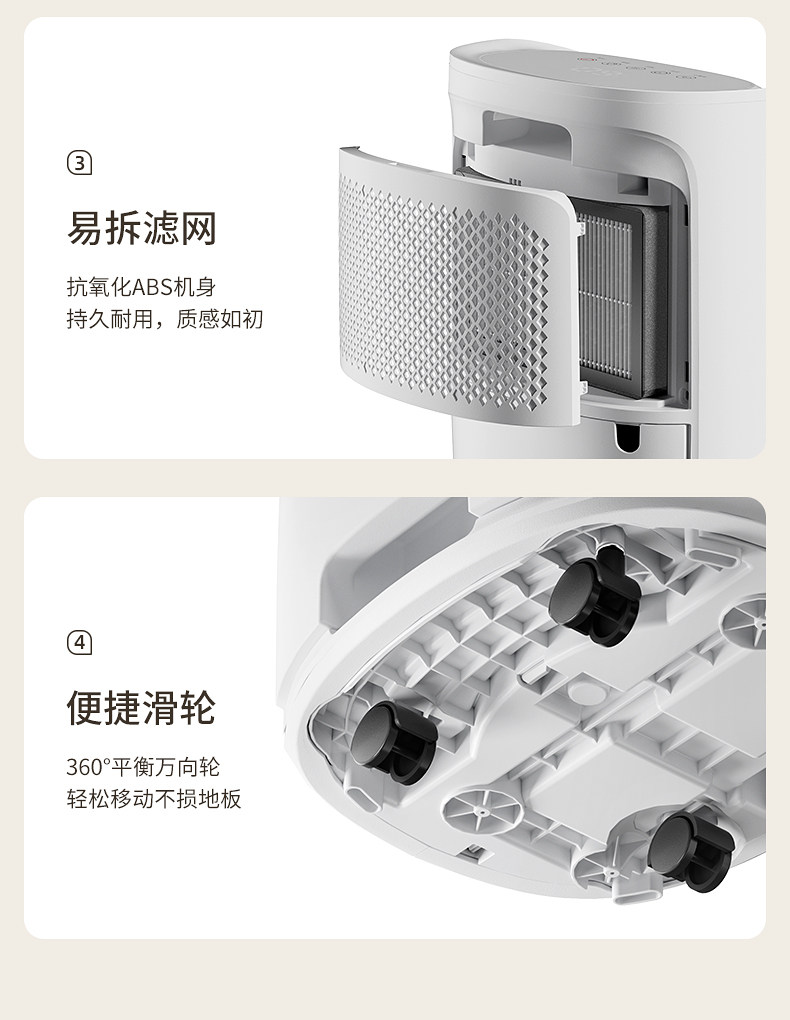 ③

易拆滤网

抗氧化ABS机身
持久耐用，质感如初

④

便捷滑轮

360°平衡万向轮
轻松移动不损地板