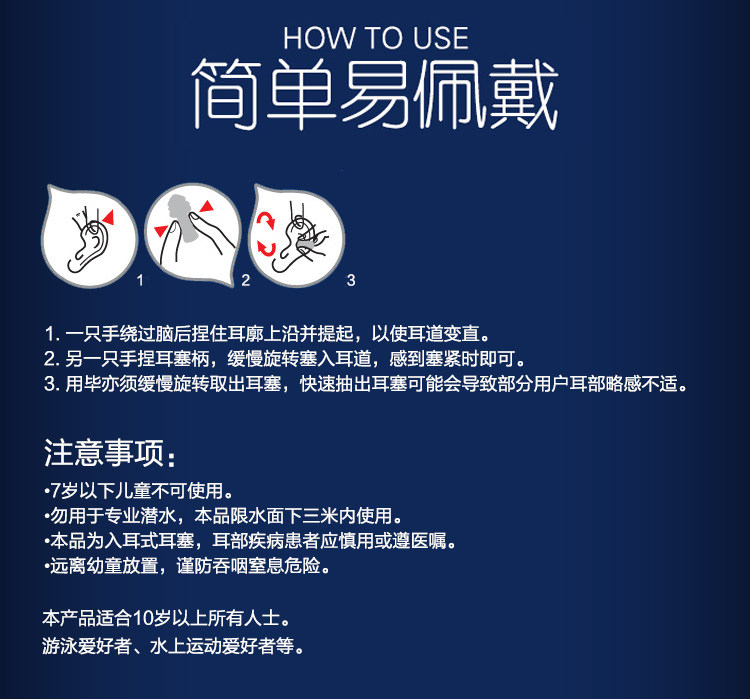 HOW TO USE
简单易佩戴

1 2 3

1. 一只手绕过脑后捏住耳廓上沿并提起，以使耳道变直。
2. 另一只手捏耳塞柄，缓慢旋转塞入耳道，感到塞紧时即可。
3. 用毕亦须缓慢旋转取出耳塞，快速抽出耳塞可能会导致部分用户耳部略感不适。

注意事项：
•7岁以下儿童不可使用。
•勿用于专业潜水，本品限水面下三米内使用。
•本品为入耳式耳塞，耳部疾病患者应慎用或遵医嘱。
•远离幼童放置，谨防吞咽窒息危险。

本产品适合10岁以上所有人士。
游泳爱好者、水上运动爱好者等。