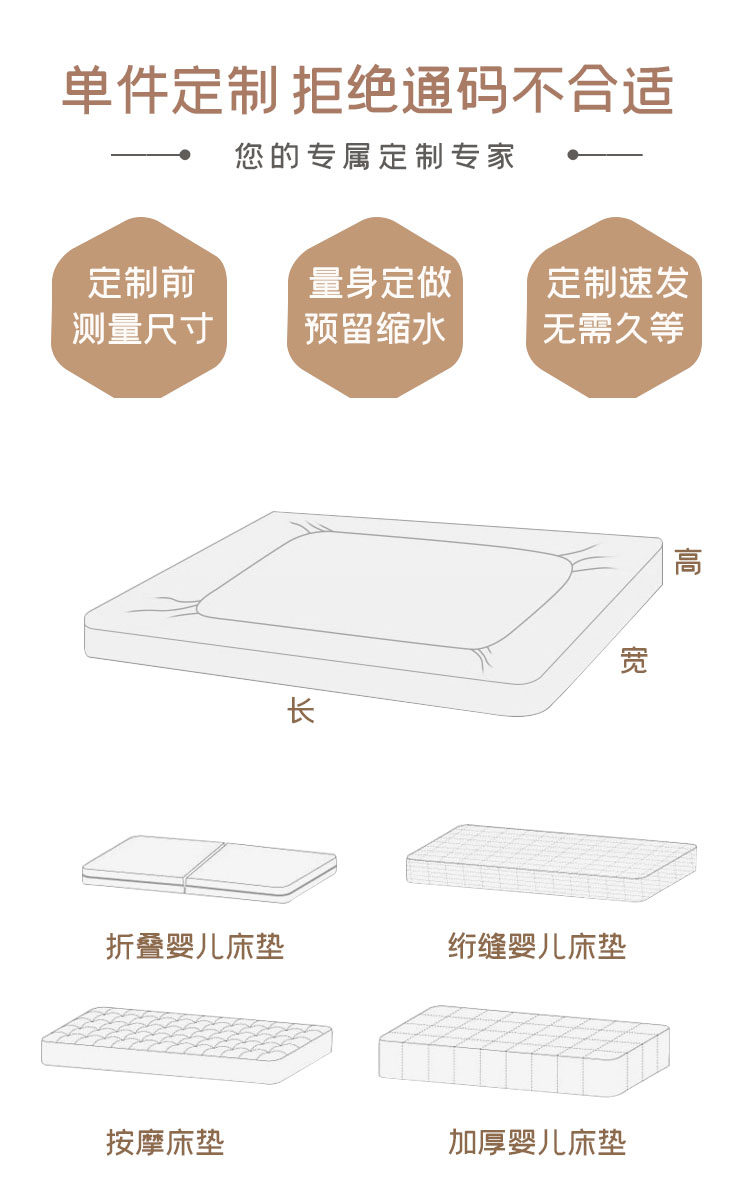 单件定制 拒绝通码不合适

您的专属定制专家

定制前
测量尺寸

量身定做
预留缩水

定制速发
无需久等

高

宽

长

折叠婴儿床垫

绗缝婴儿床垫

按摩床垫

加厚婴儿床垫