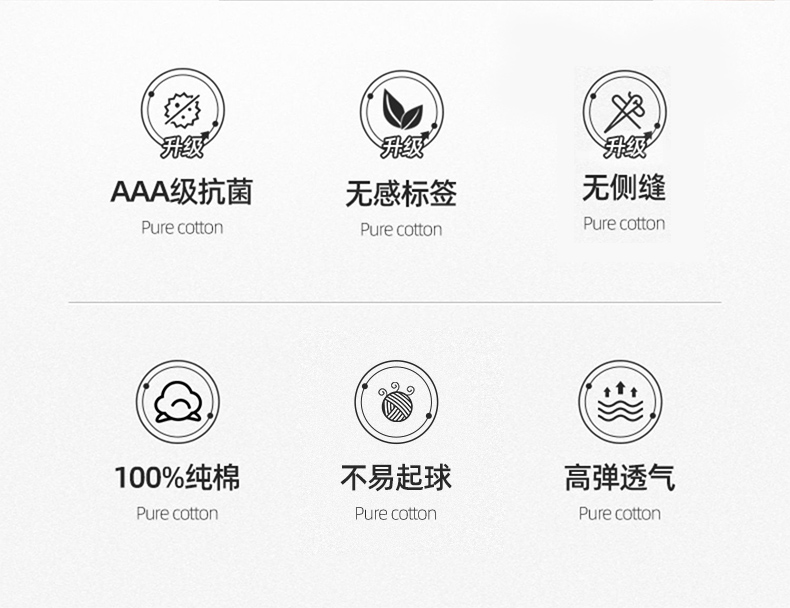 升级

AAA级抗菌

Pure cotton

升级

无感标签

Pure cotton

升级

无侧缝

Pure cotton

100%纯棉

Pure cotton

不易起球

Pure cotton

高弹透气

Pure cotton