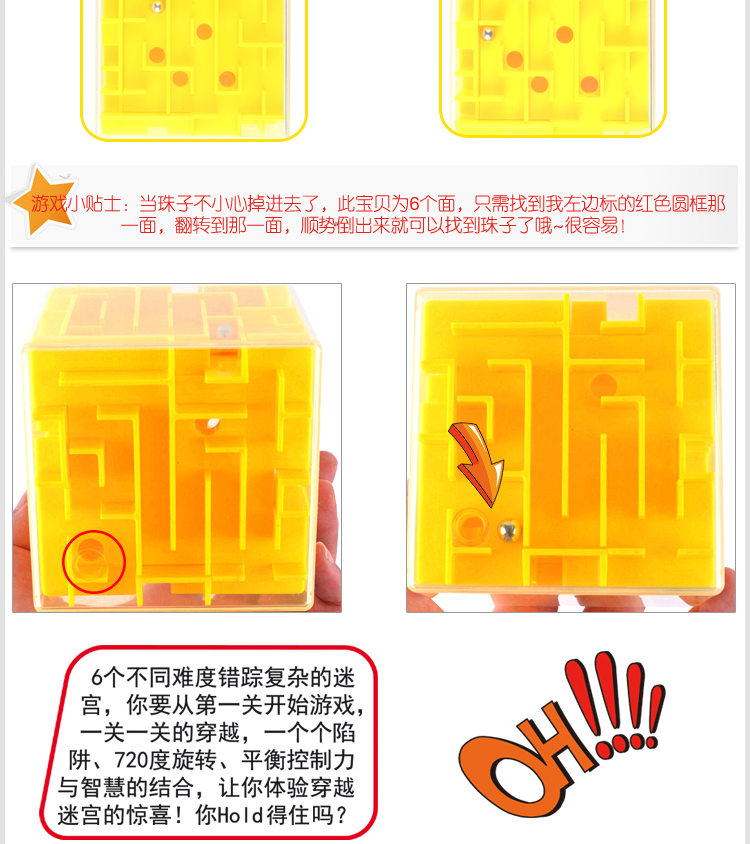 游戏小贴士：当珠子不小心掉进去了，此宝贝为6个面，只需找到我左边标的红色圆框那一面，翻转到那一面，顺势倒出来就可以找到珠子了哦~很容易！

6个不同难度错踪复杂的迷宫，你要从第一关开始游戏，一关一关的穿越，一个个陷阱、720度旋转、平衡控制力与智慧的结合，让你体验穿越迷宫的惊喜！你Hold得住吗？

OH!!!!