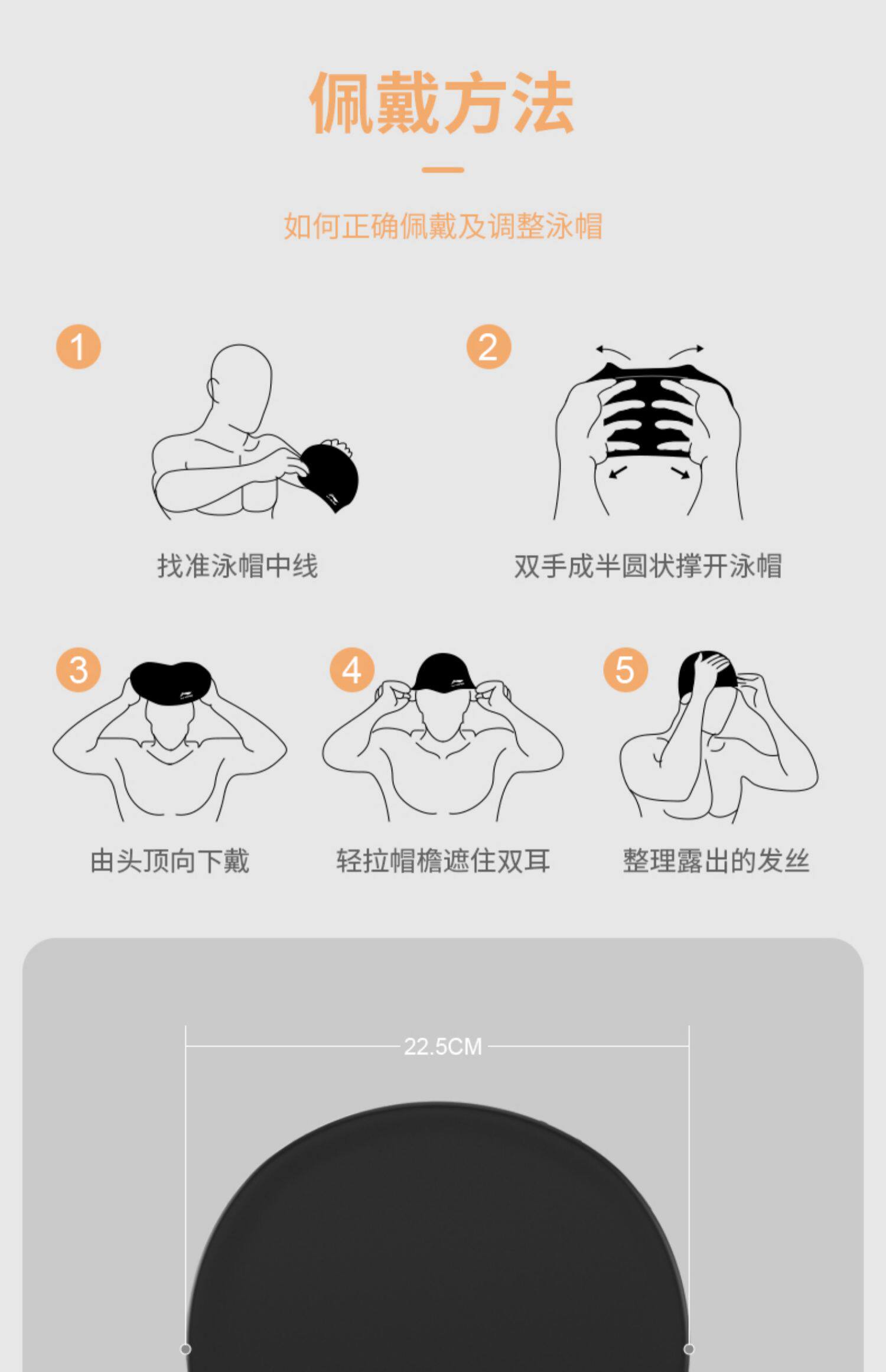 佩戴方法

如何正确佩戴及调整泳帽

1
找准泳帽中线

2
双手成半圆状撑开泳帽

3
由头顶向下戴

4
轻拉帽檐遮住双耳

5
整理露出的发丝

22.5CM