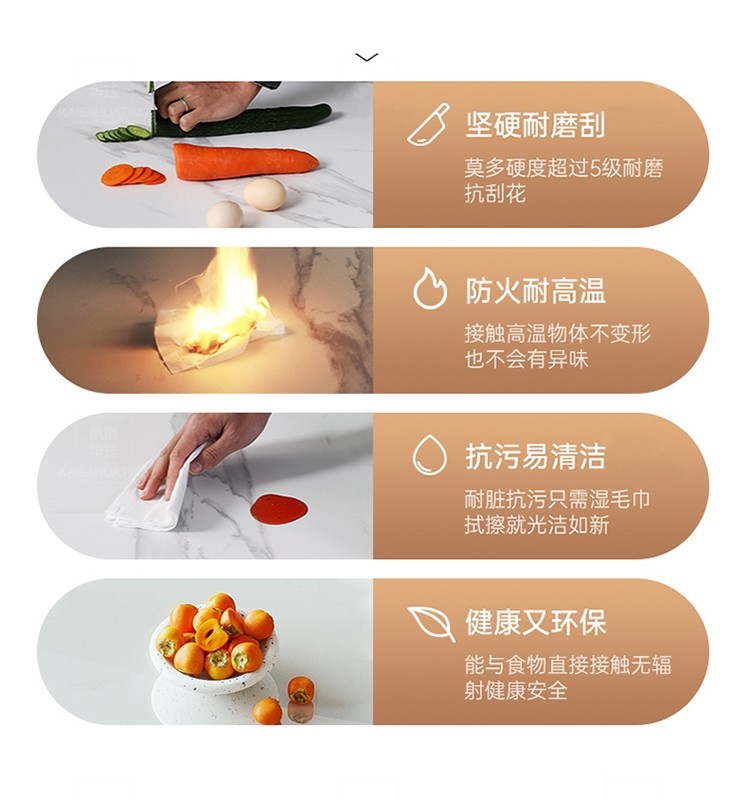 坚硬耐磨刮

莫多硬度超过5级耐磨抗刮花

防火耐高温

接触高温物体不变形也不会有异味

抗污易清洁

耐脏抗污只需湿毛巾拭擦就光洁如新

健康又环保

能与食物直接接触无辐射健康安全