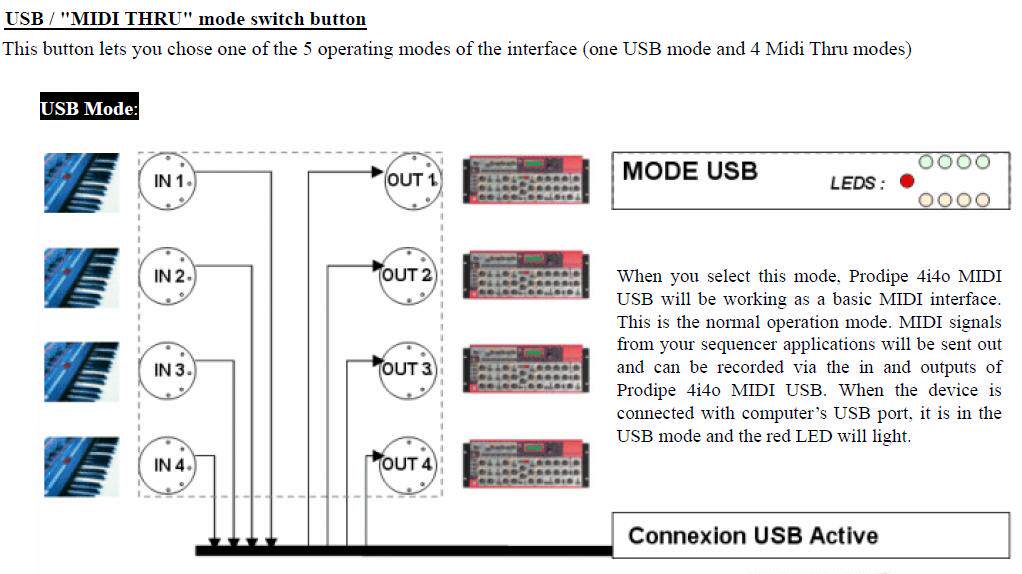 USB / "MIDI THRU" mode switch button
This button lets you chose one of the 5 operating modes of the interface (one USB mode and 4 Midi Thru modes)

USB Mode:

IN 1
IN 2
IN 3
IN 4

OUT 1
OUT 2
OUT 3
OUT 4

MODE USB
LEDS :

When you select this mode, Prodipe 4i4o MIDI USB will be working as a basic MIDI interface. This is the normal operation mode. MIDI signals from your sequencer applications will be sent out and can be recorded via the in and outputs of Prodipe 4i4o MIDI USB. When the device is connected with computer's USB port, it is in the USB mode and the red LED will light.

Connexion USB Active