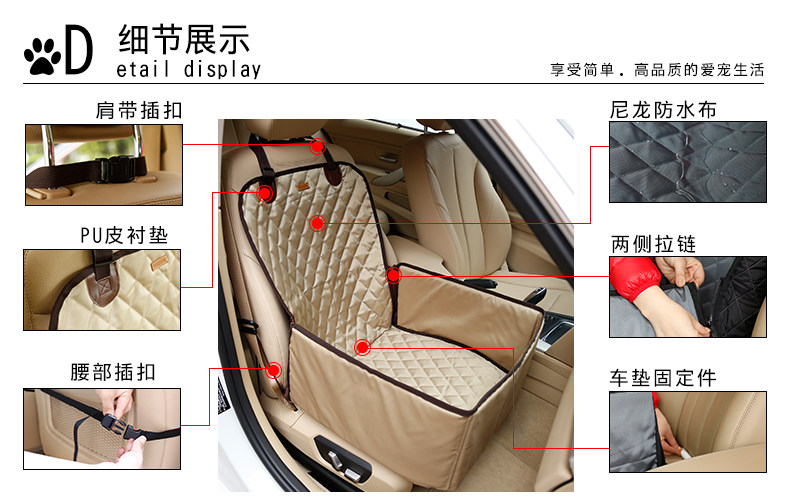 D 细节展示
etail display

享受简单．高品质的爱宠生活

肩带插扣

PU皮衬垫

腰部插扣

尼龙防水布

两侧拉链

车垫固定件