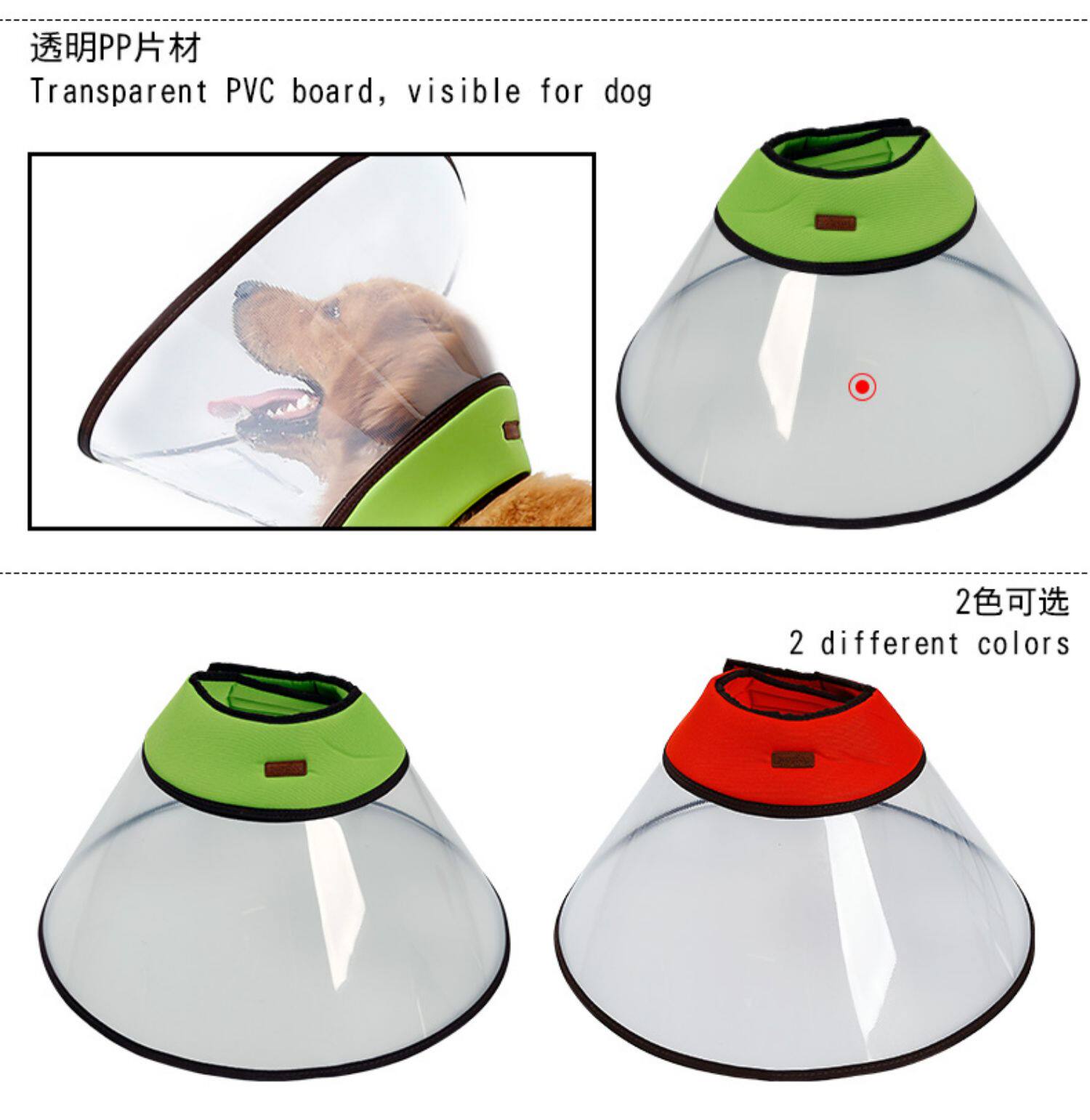 透明PP片材
Transparent PVC board, visible for dog

2色可选
2 different colors