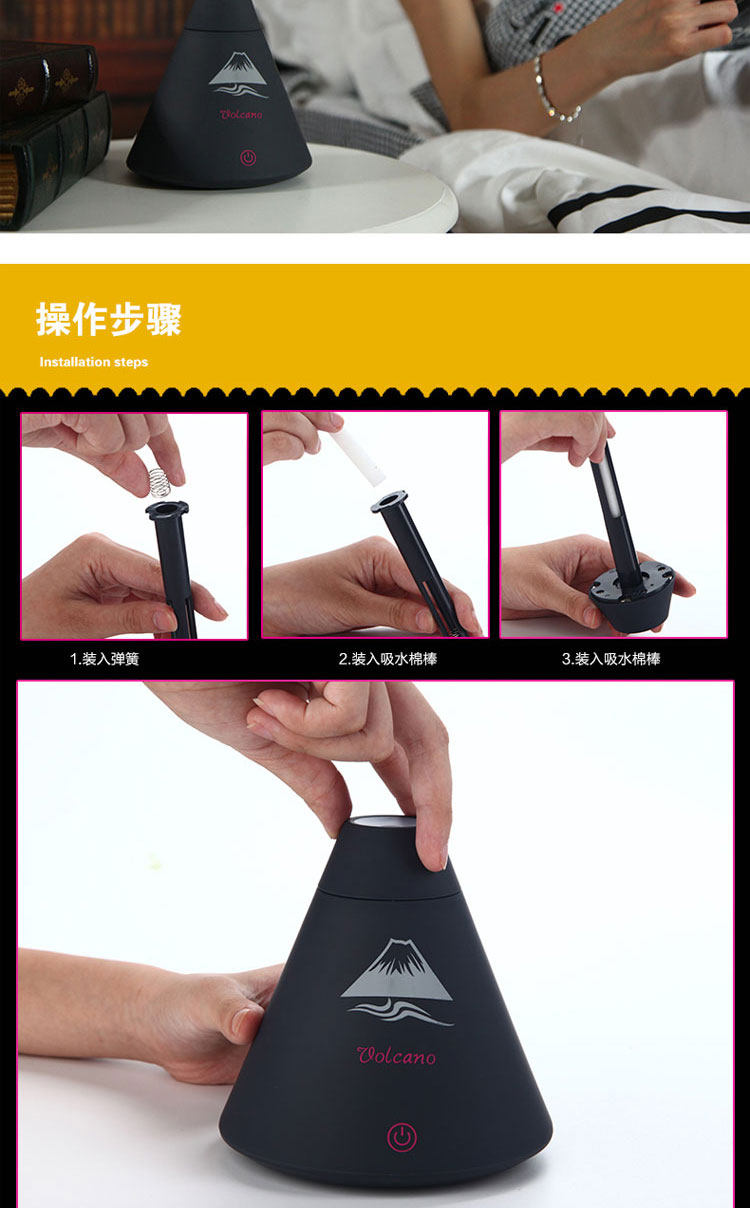 Volcano

操作步骤

Installation steps

1.装入弹簧

2.装入吸水棉棒

3.装入吸水棉棒

Volcano