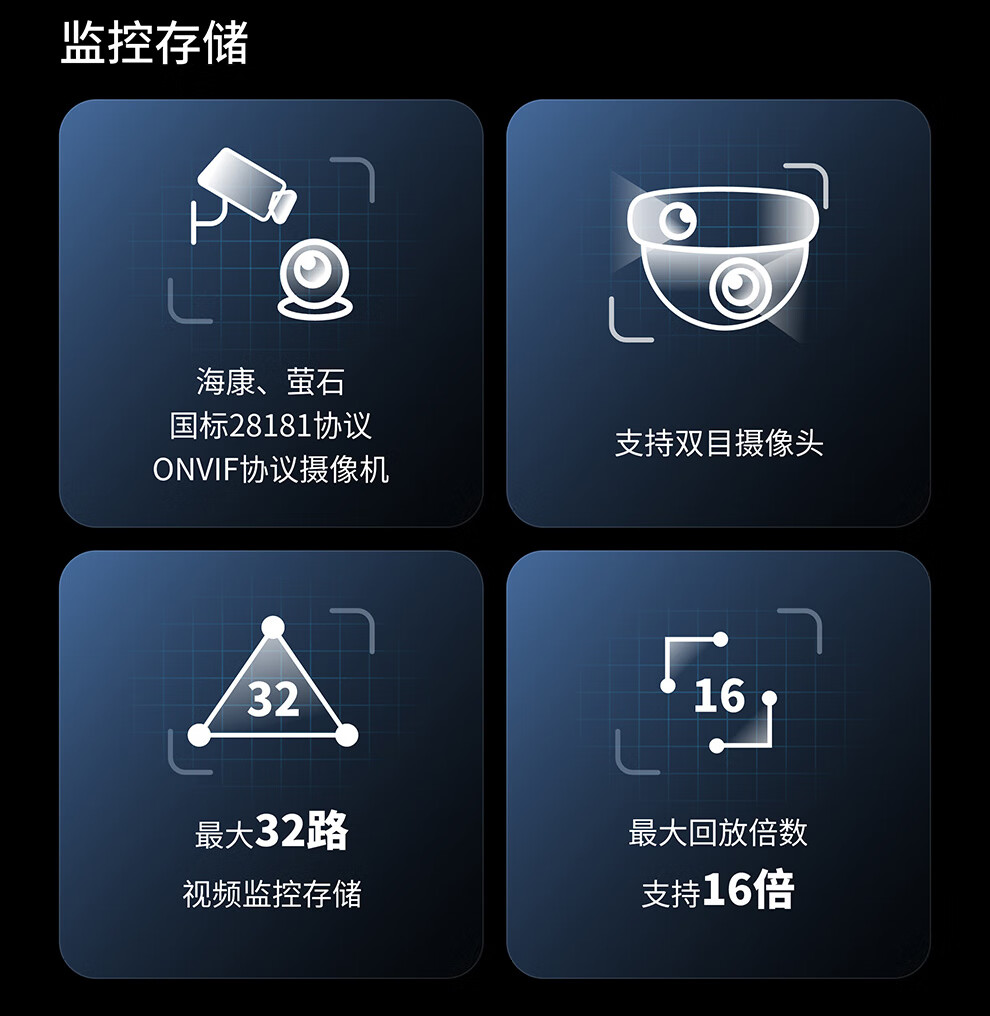 监控存储

海康、萤石
国标28181协议
ONVIF协议摄像机

支持双目摄像头

32

最大32路
视频监控存储

16

最大回放倍数
支持16倍